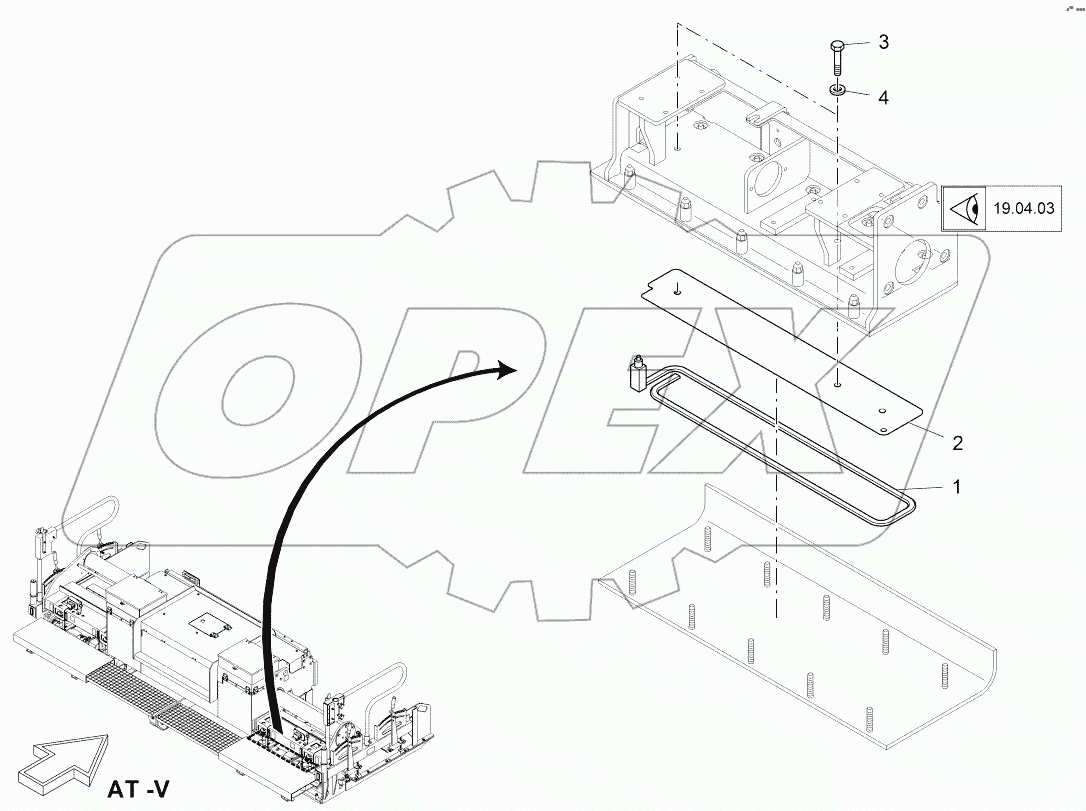 3
4
19.04.03
OPEX
2
1
AT -V