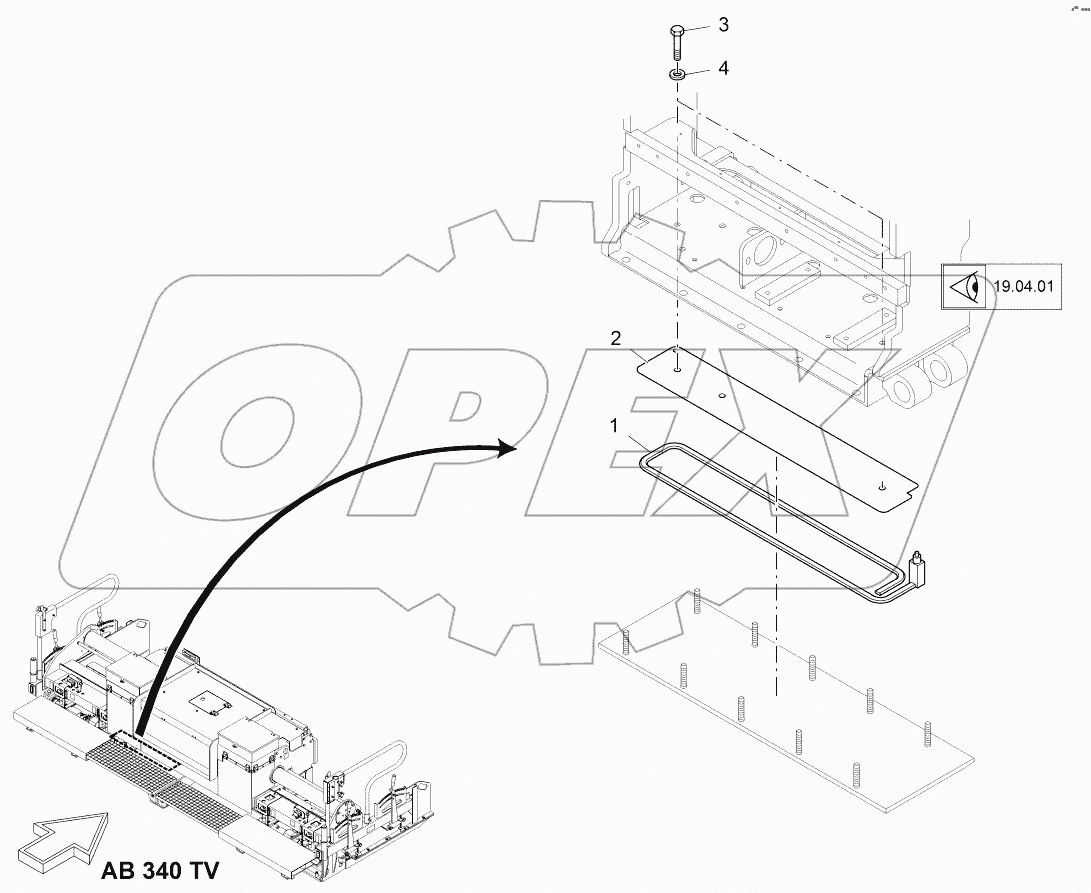 3
4
19.04.01
2
1
OPEX
AB 340 TV