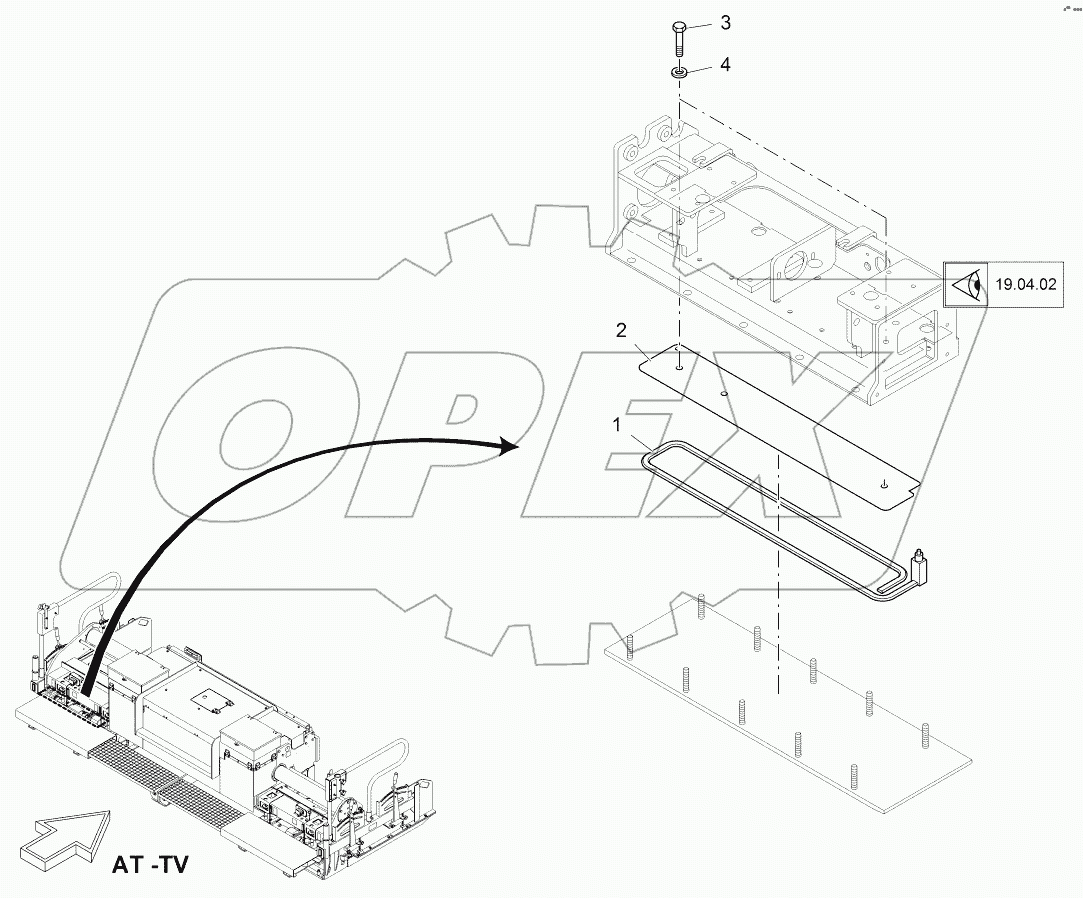 3
4
19.04.02
2
1
OPEX
AT -TV