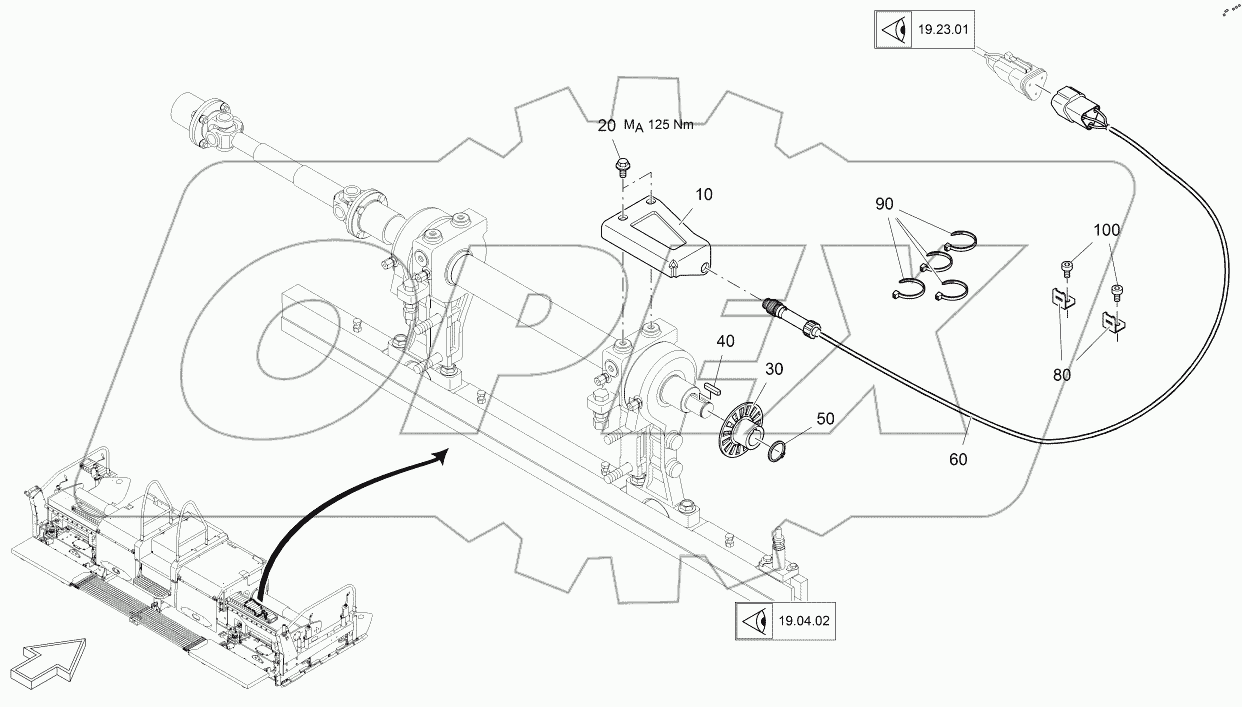 19.23.01

20 $M_A$ 125 Nm

10

90

100

40

30

50

80

60

19.04.02

OPEX