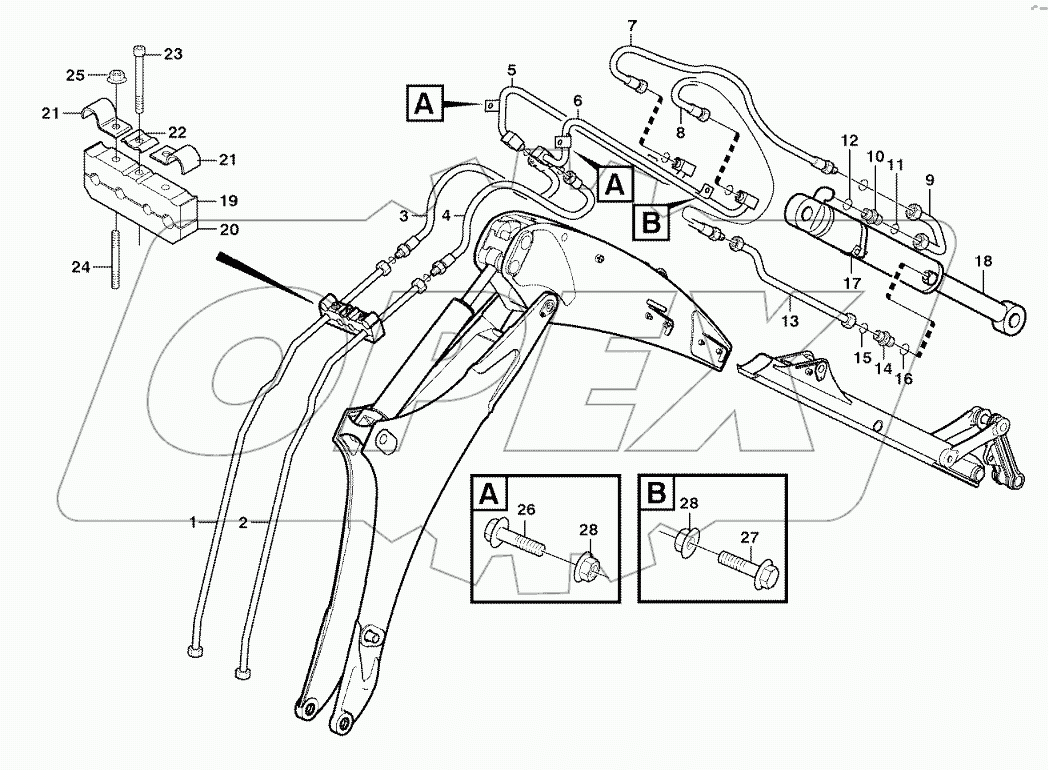 23
25
21
22
21
19
20
24
A
5
6
7
8
A
B
3
4
12
10
11
9
17
18
13
15
14
16
1
2
A
26
28
B
28
27
OPEX