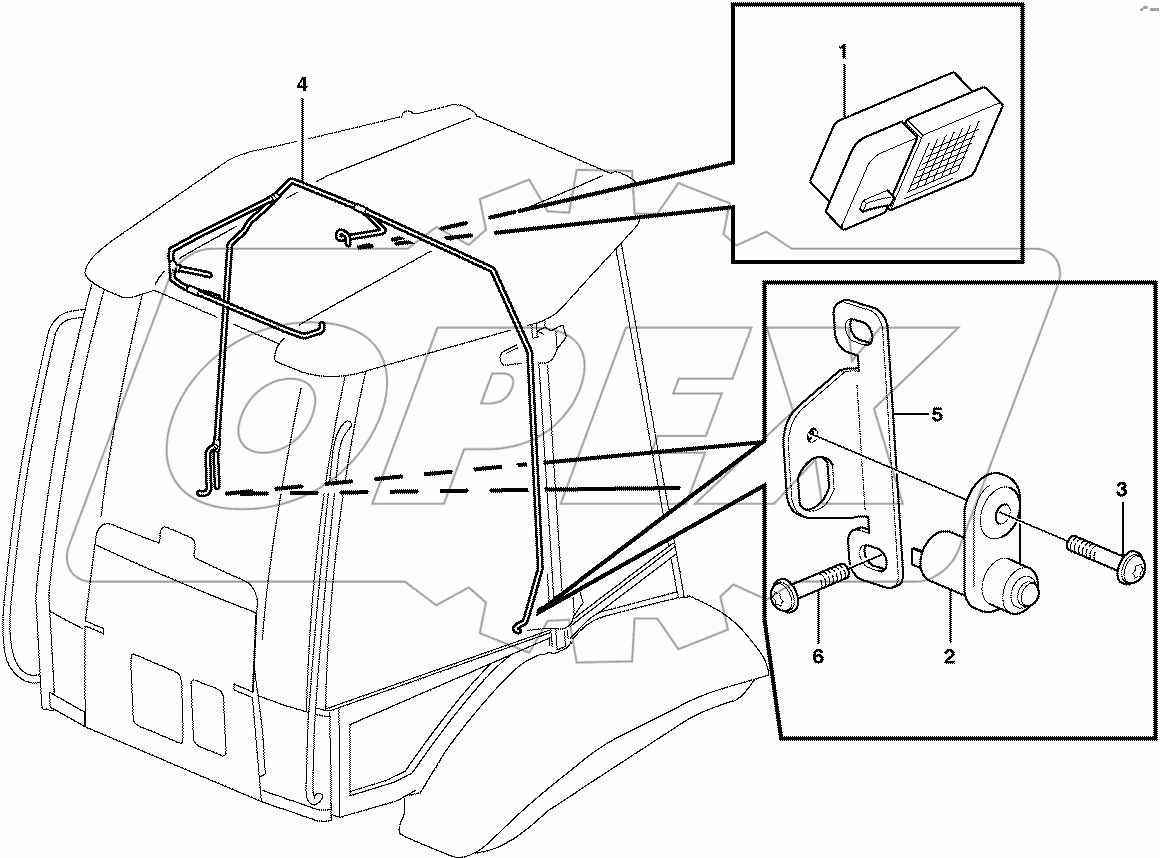 4
1
5
3
6
2
OPEX