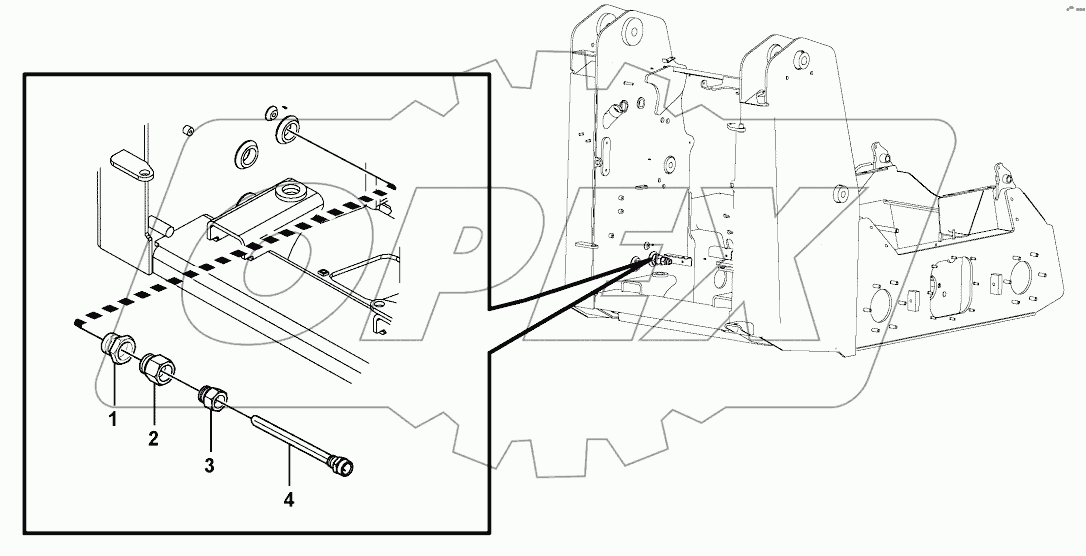 OPEX

1
2
3
4