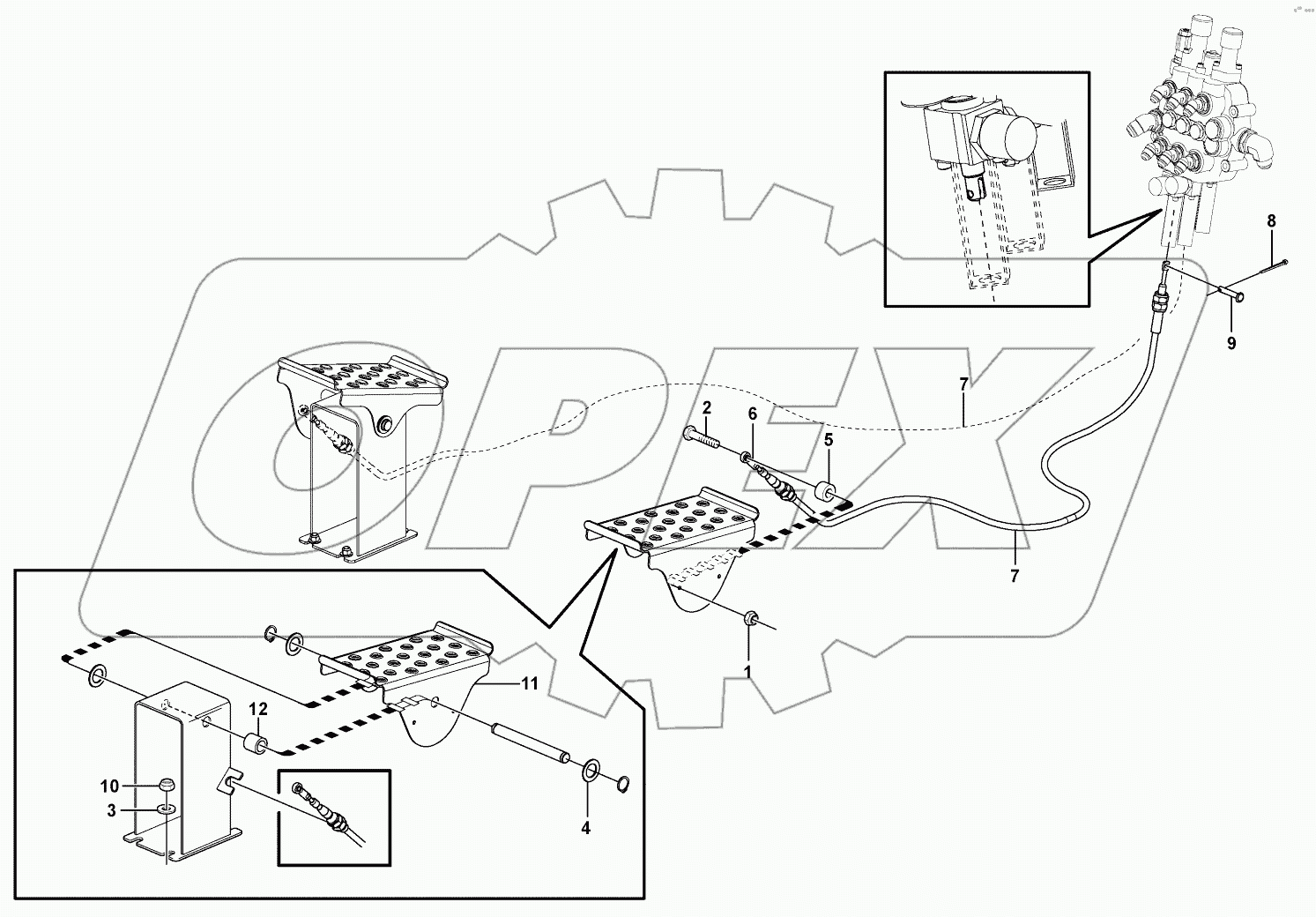 OPEX

8

9

7

2

6

5

7

1

11

12

10

3

4