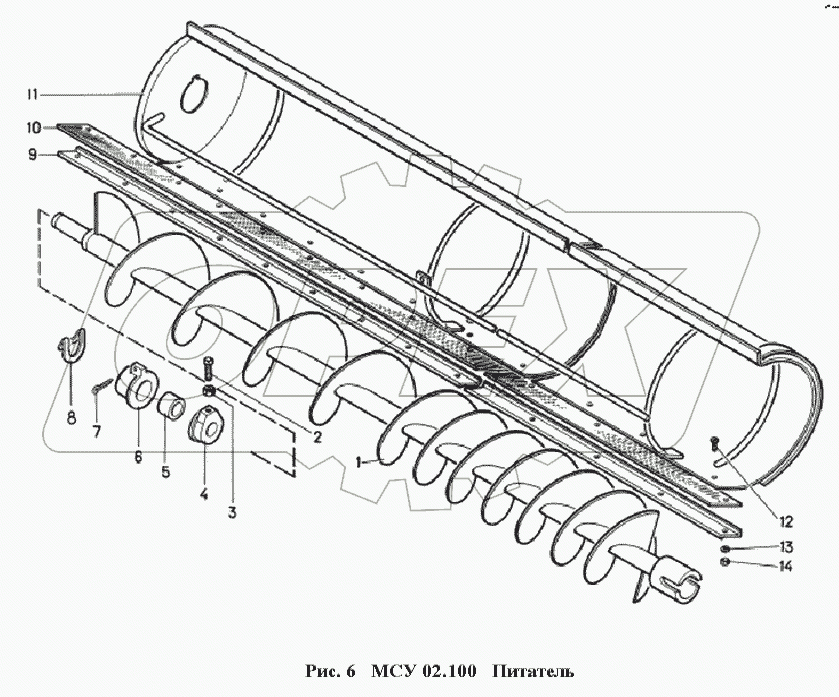 11
10
9
8
7
6
5
4
3
2
1
12
13
14

Рис. 6 МСУ 02.100 Питатель