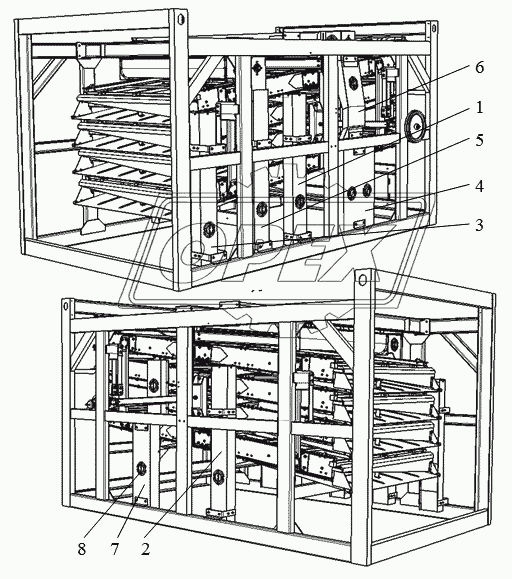 6
1
5
4
3
OPEX
8
7
2