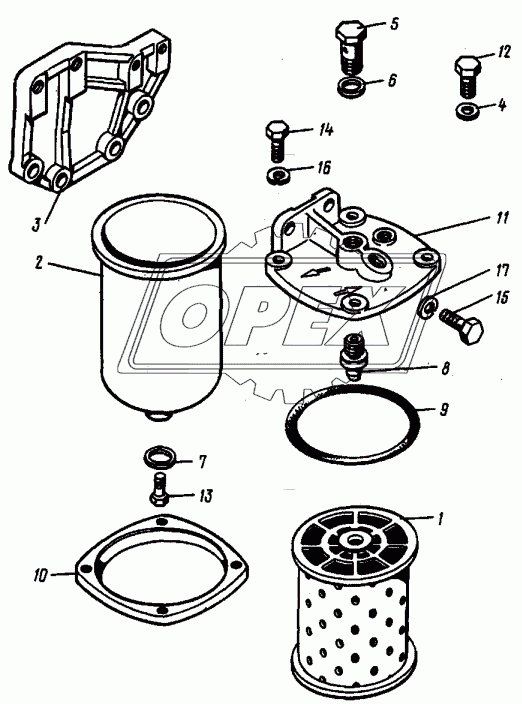 5
12
6
4
14
16
3
11
2
17
15
OPEX
8
9
7
13
1
10