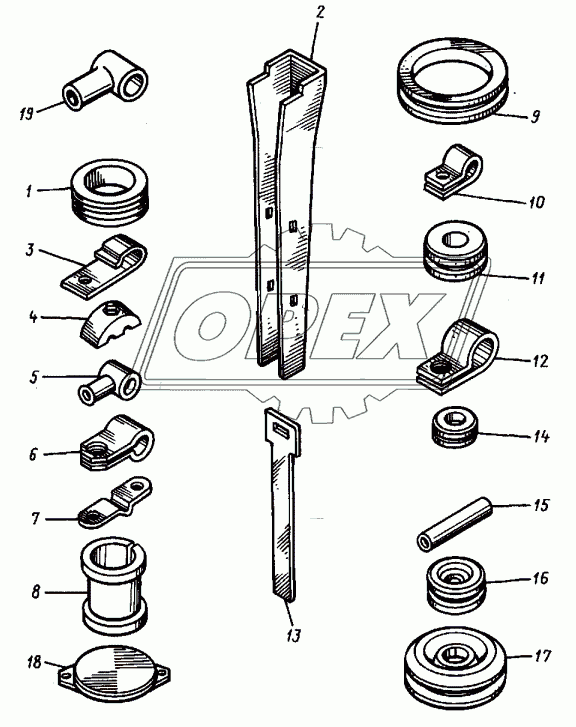 2
19
9
1
10
3
11
4
OPEX
5
12
6
14
7
15
8
16
13
18
17