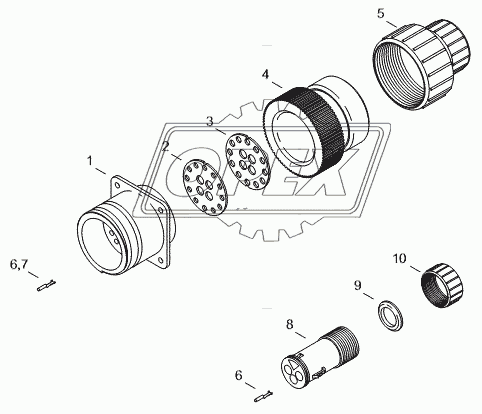 5

4

3

2

1

OPEX

6,7

10

9

8

6