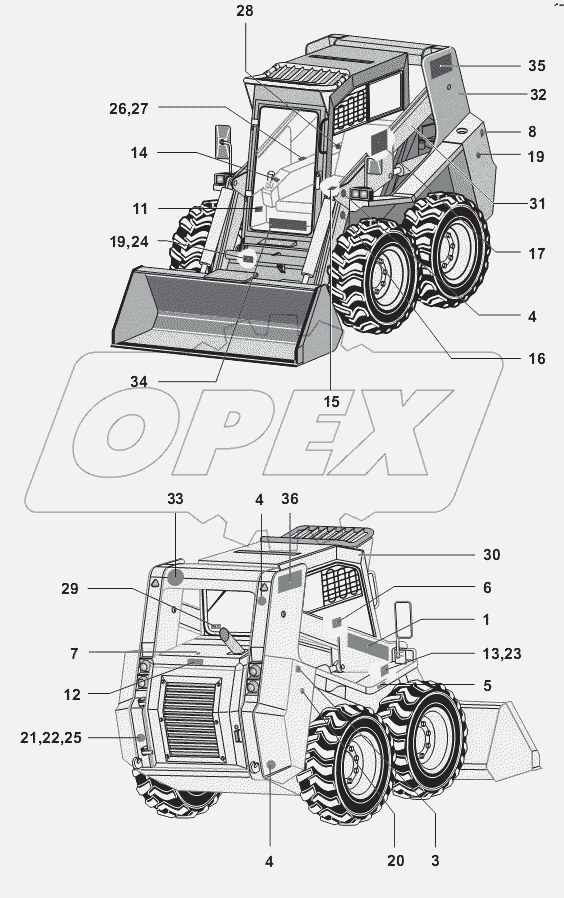 28
35
32
26,27
8
14
19
11
31
19,24
17
4
16
34
15
OPEX
33
4
36
30
29
6
1
7
13,23
12
5
21,22,25
4
20
3