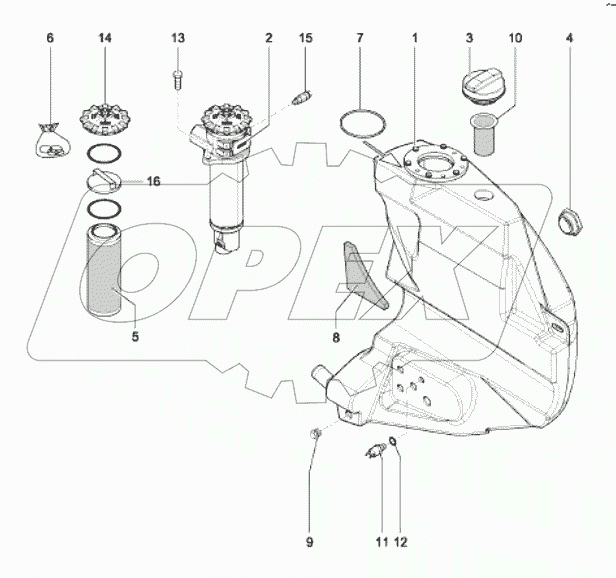 6
14
13
2
15
7
1
3
10
4
16
5
8
9
11
12
OPEX