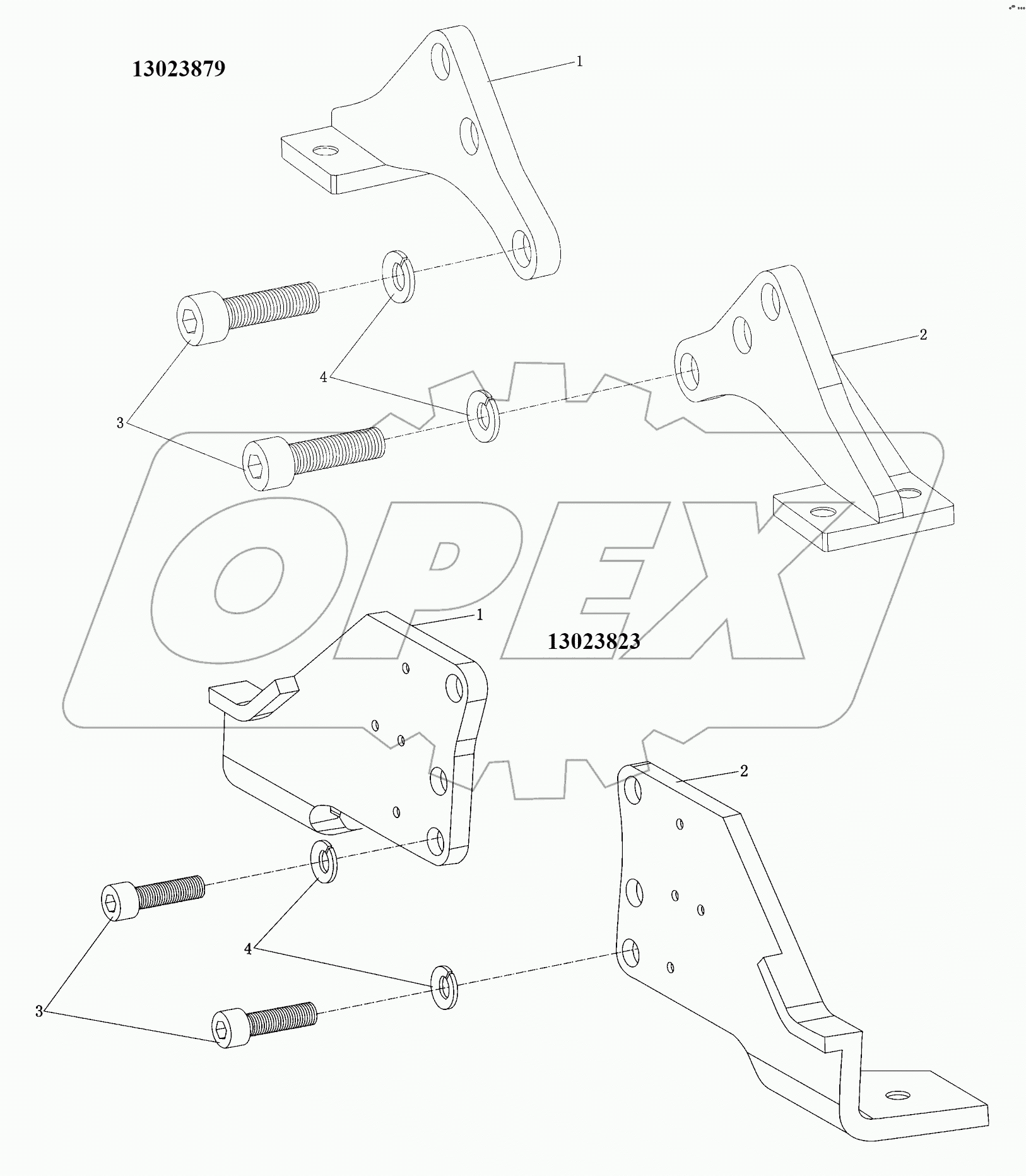 13023879

1

2

4

3

OPEX

1

13023823

2

4

3