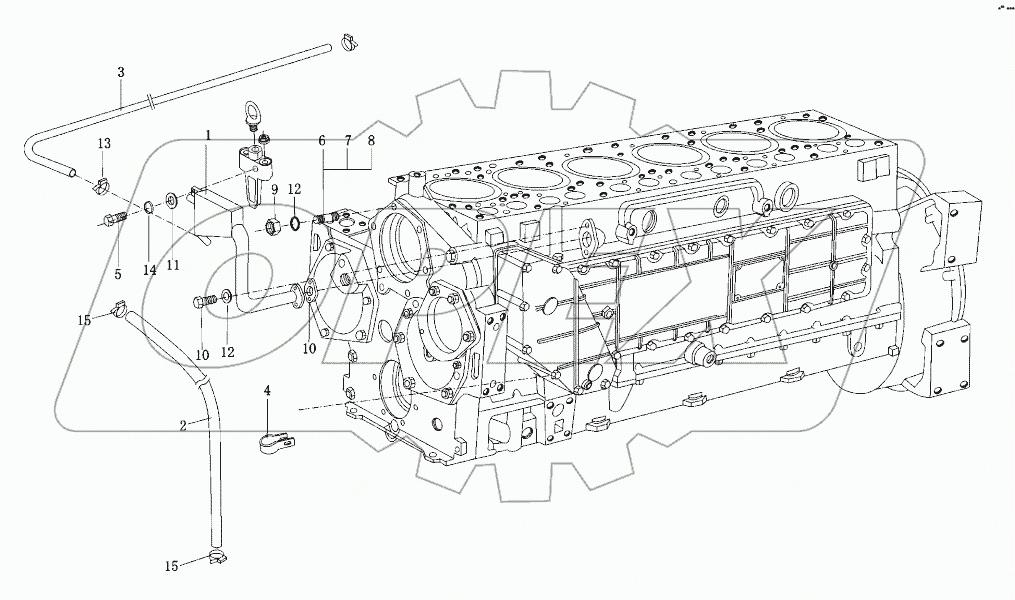 3
1
6 7 8
13
9 12
5 14 11
15
10 12
10
4
2
15