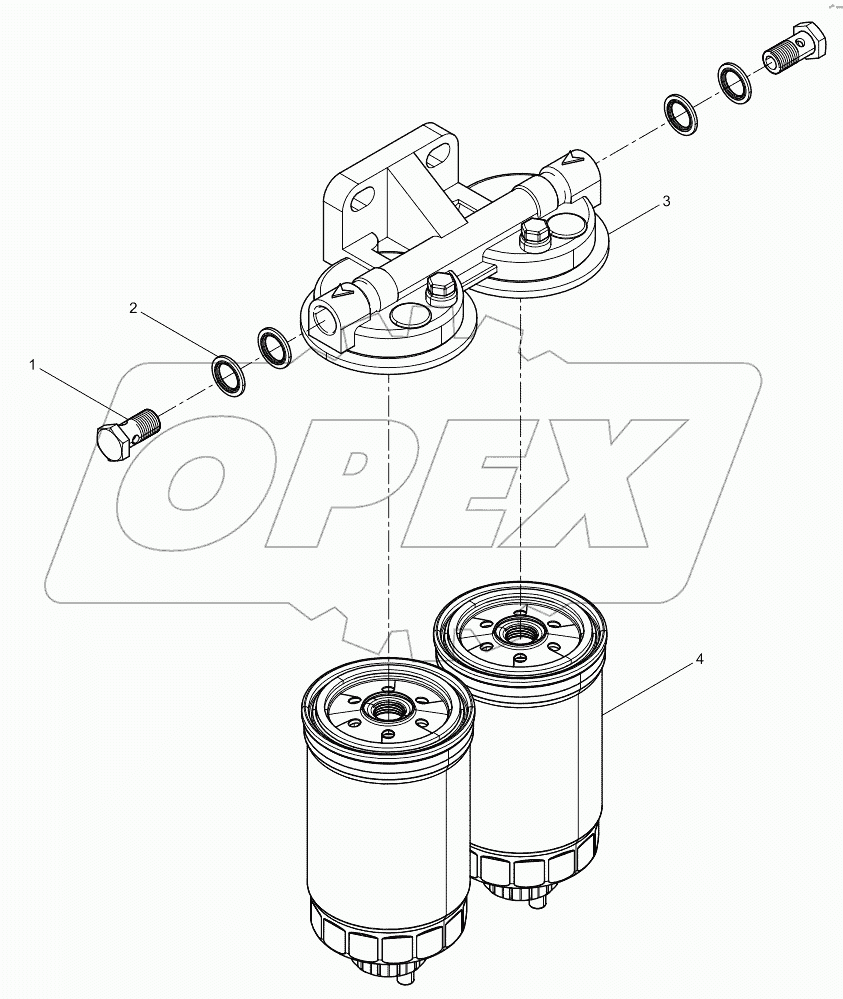 3
2
1
OPEX
4