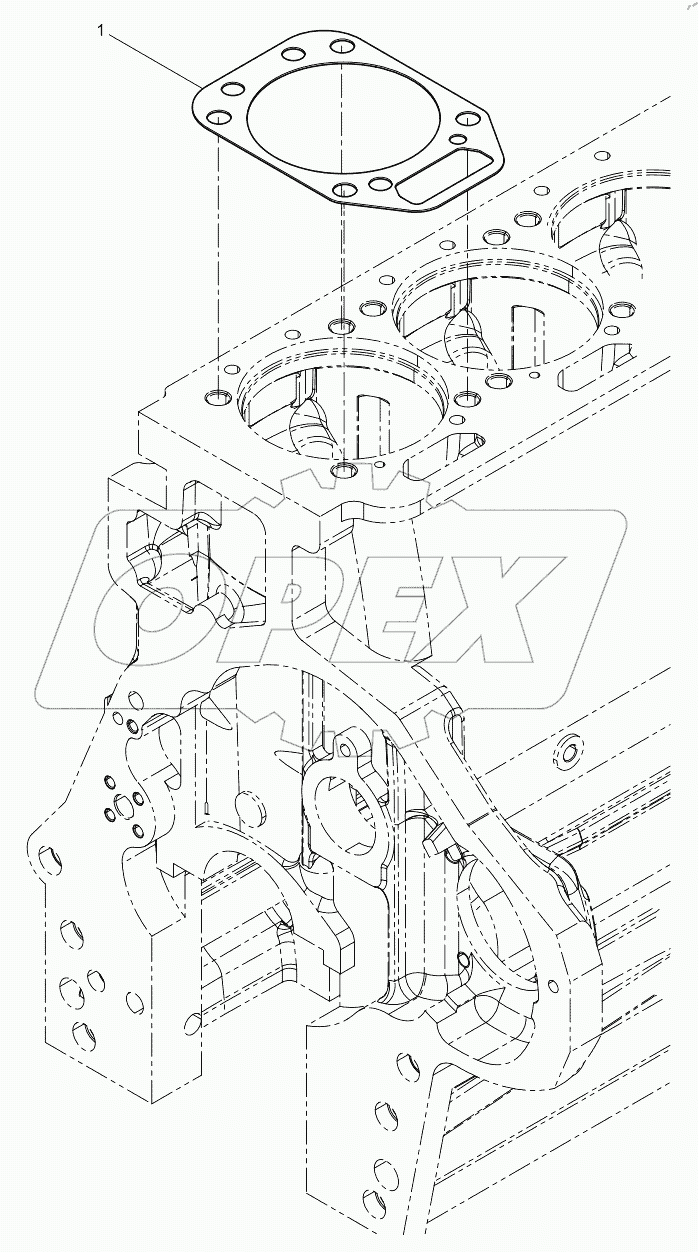 1

OPEX