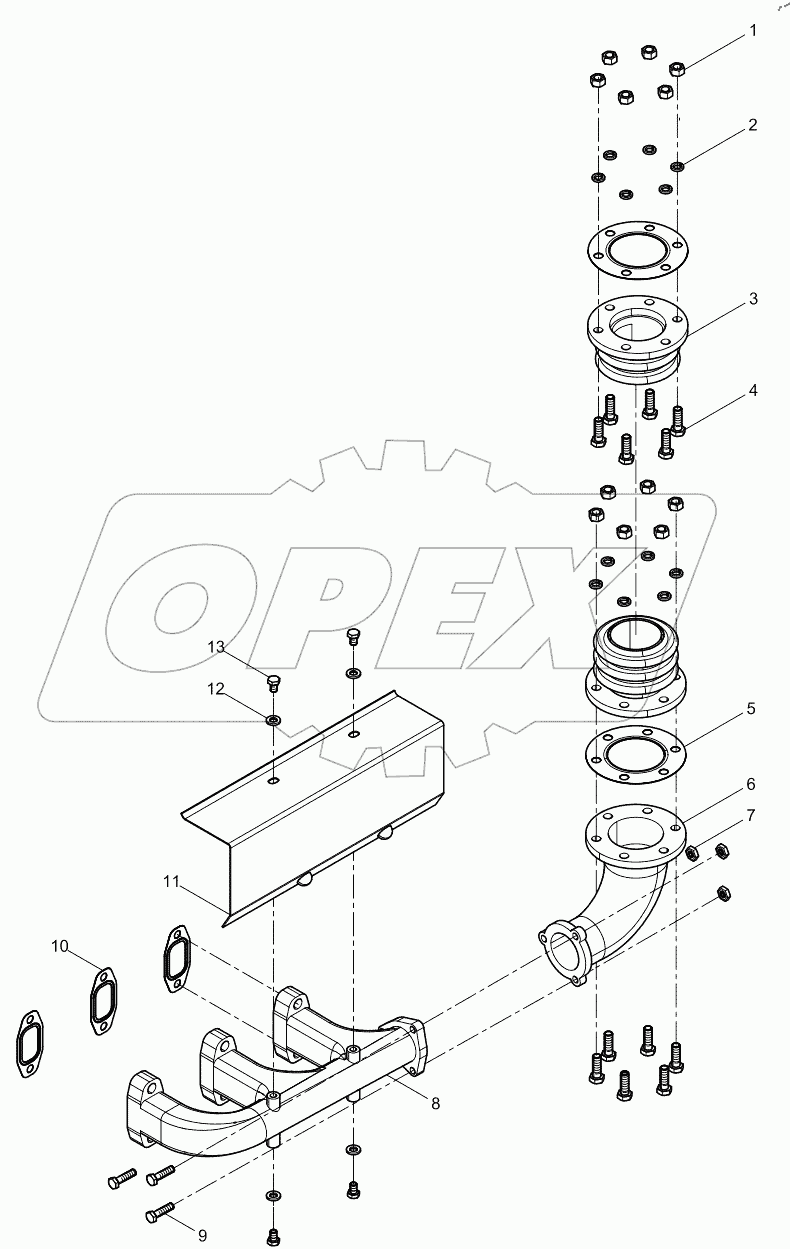 1
2
3
4
OPEX
13
12
5
6
7
11
10
8
9