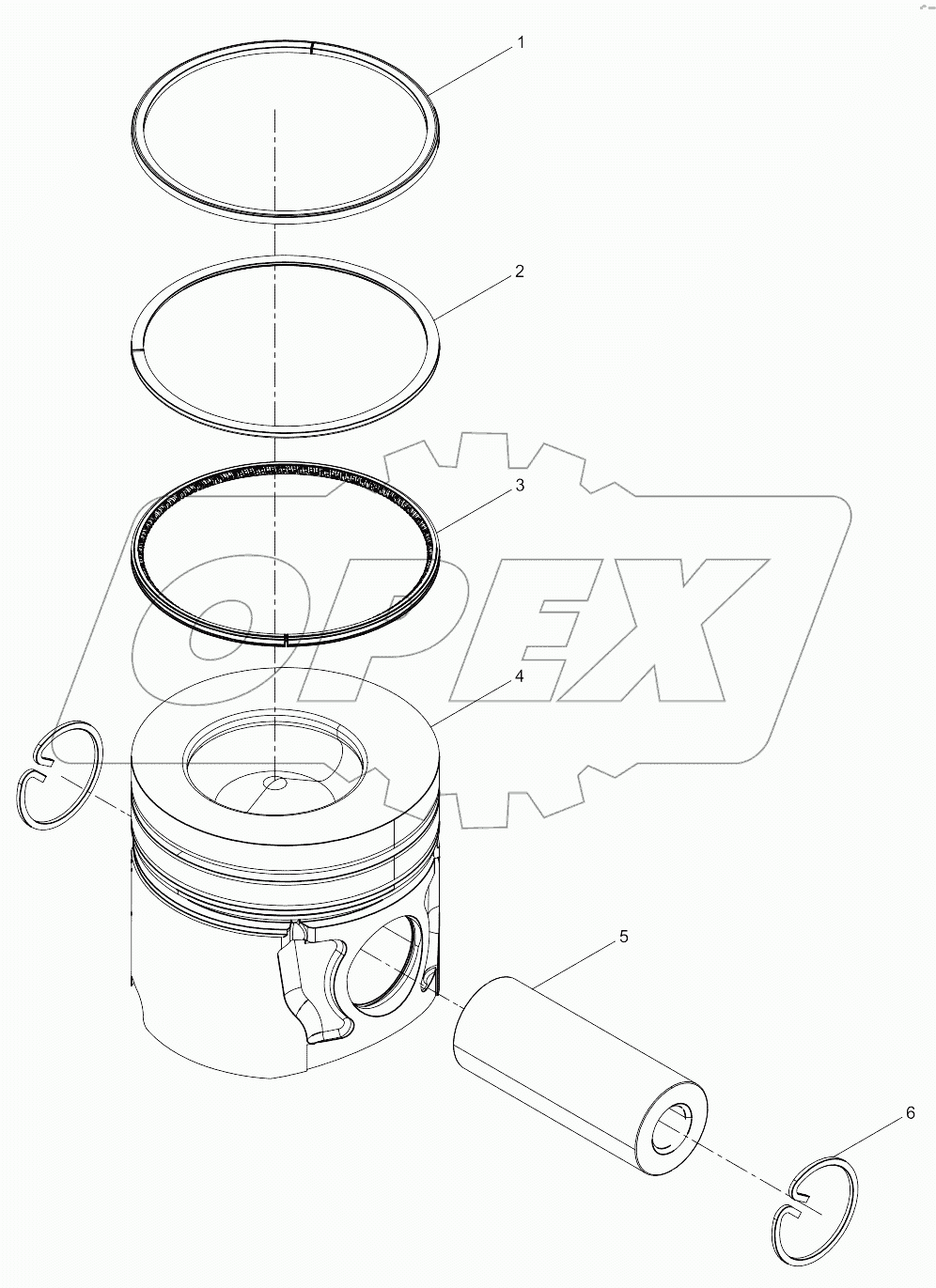 1
2
3
OPEX
4
5
6