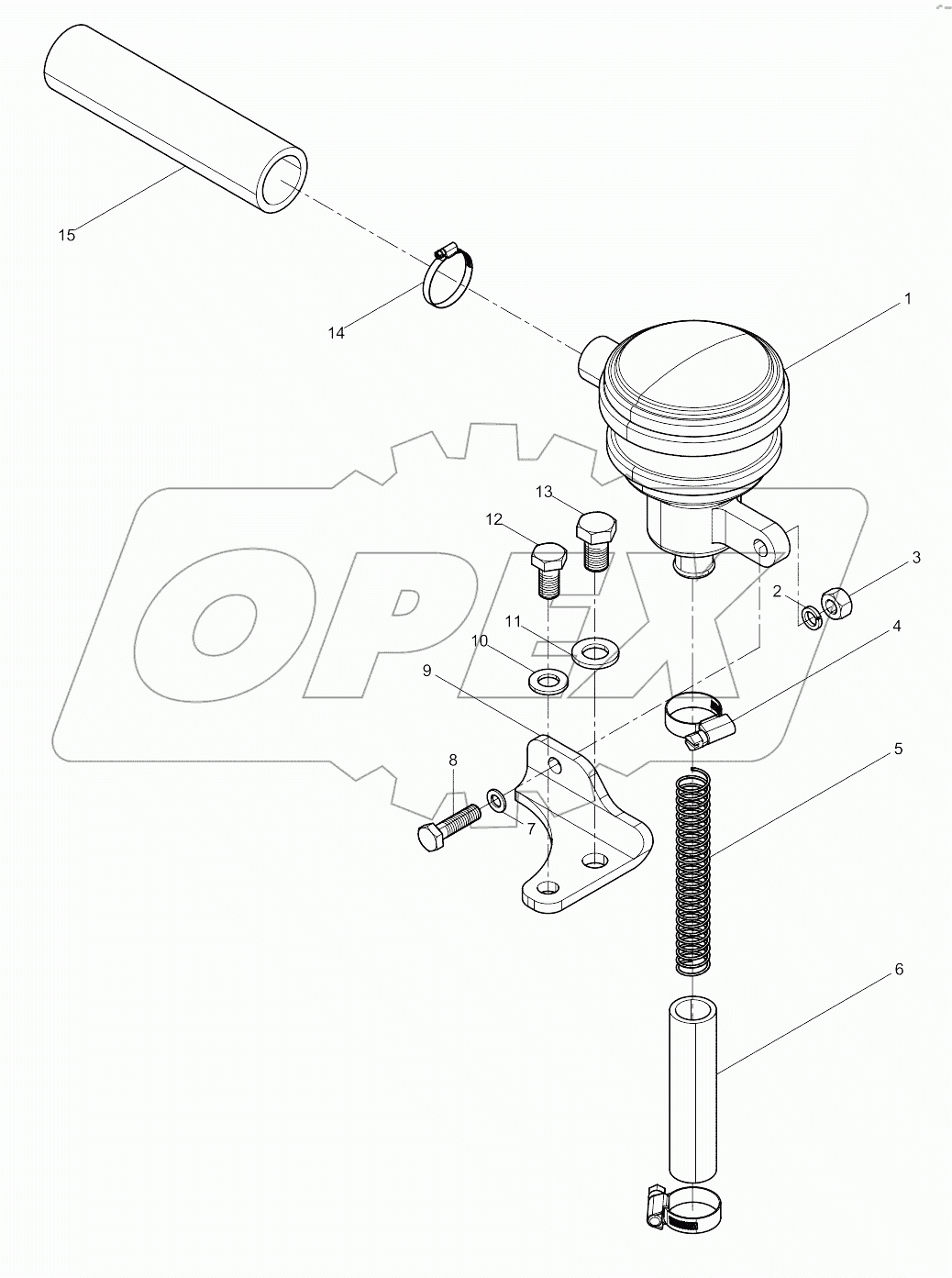 15

14

1

13

12

3

2

11

10

4

9

5

8

7

6

OPEX