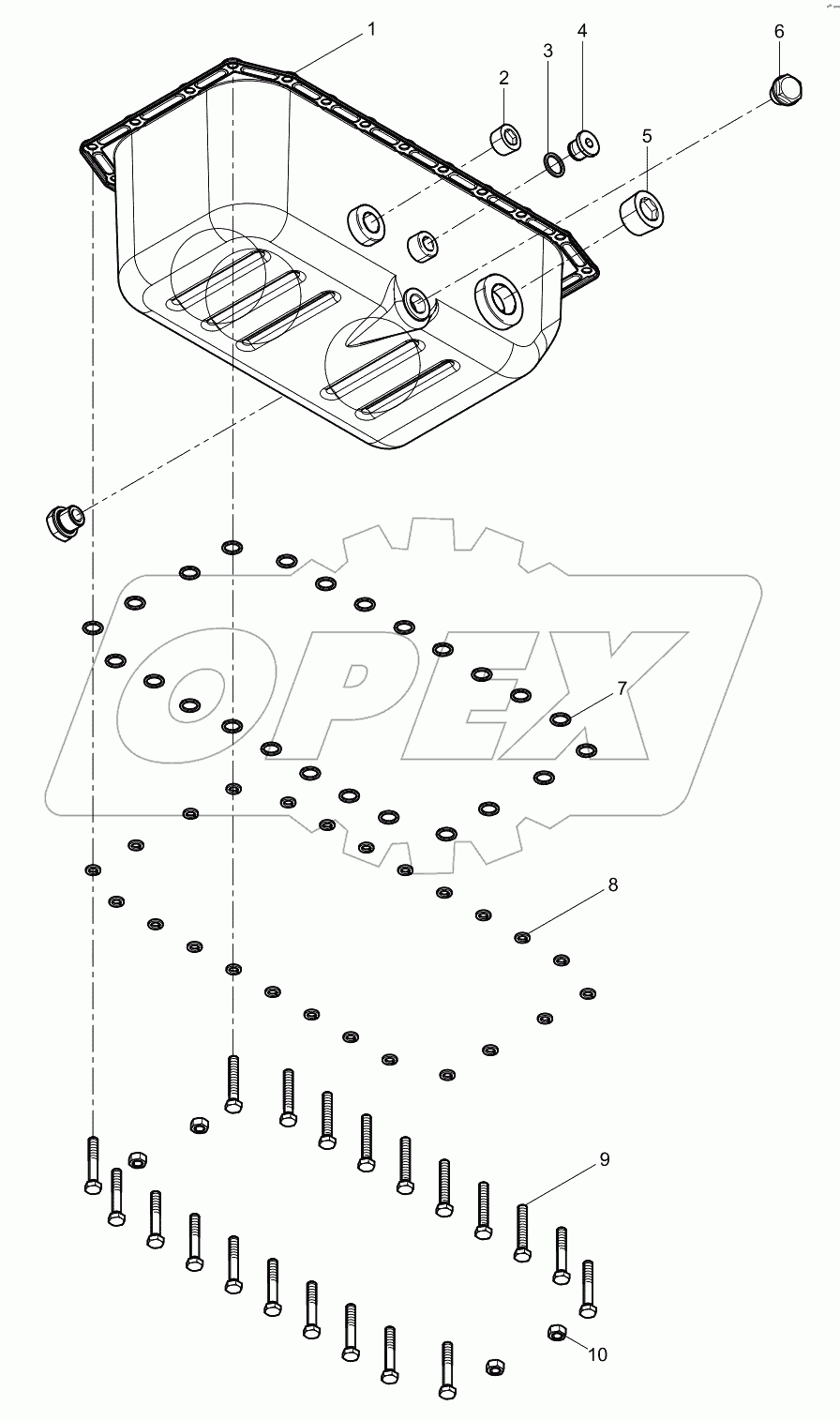 1
2
3
4
6
5
OPEX
7
8
9
10