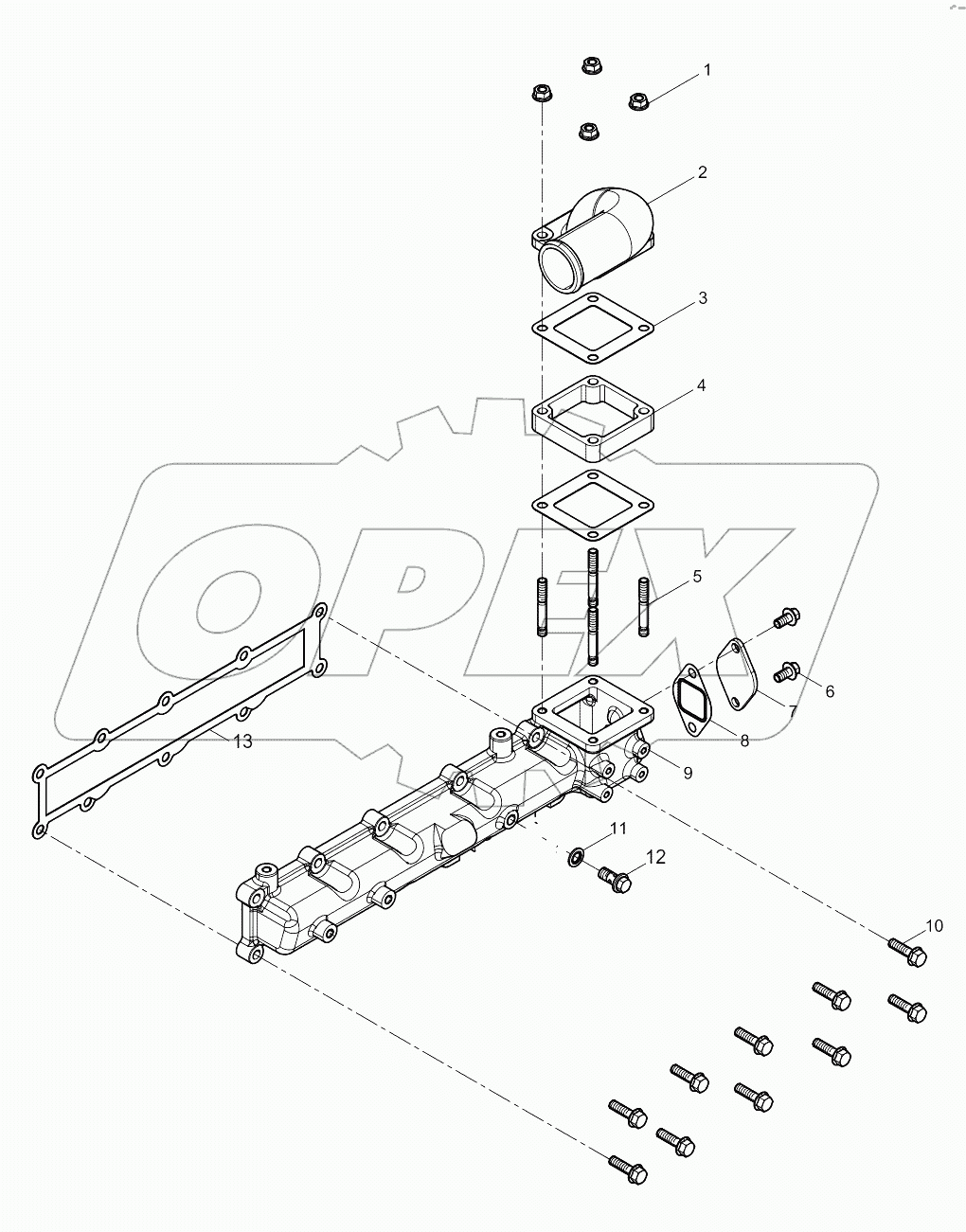 1
2
3
4
OPEX
5
6
7
8
9
13
11
12
10