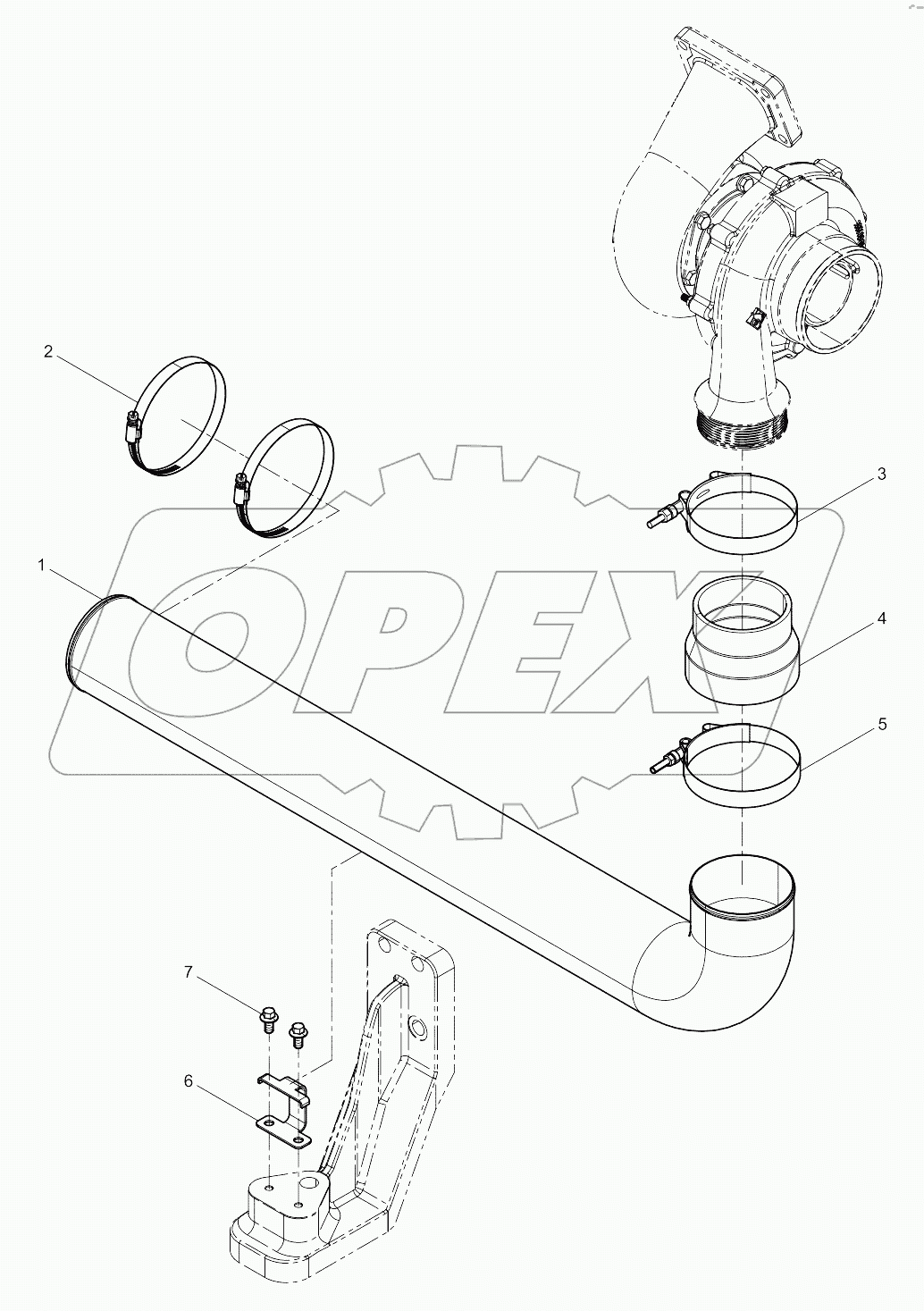 2
3
1
OPEX
4
5
7
6