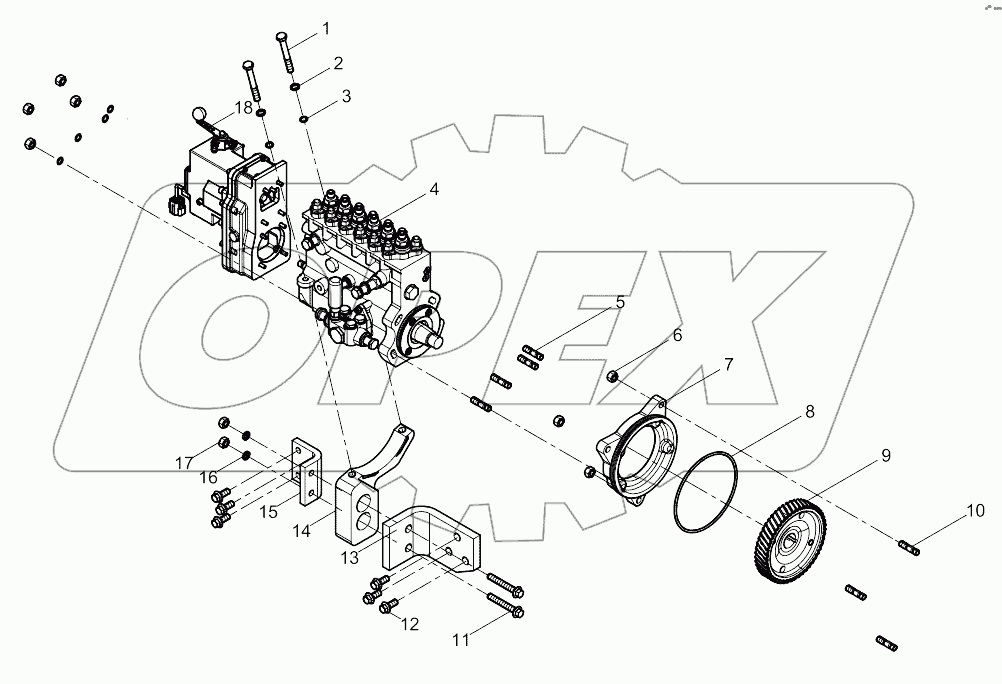 1
2
3
18
4
5
6
7
8
9
10
17
16
15
14
13
12
11
OPEX