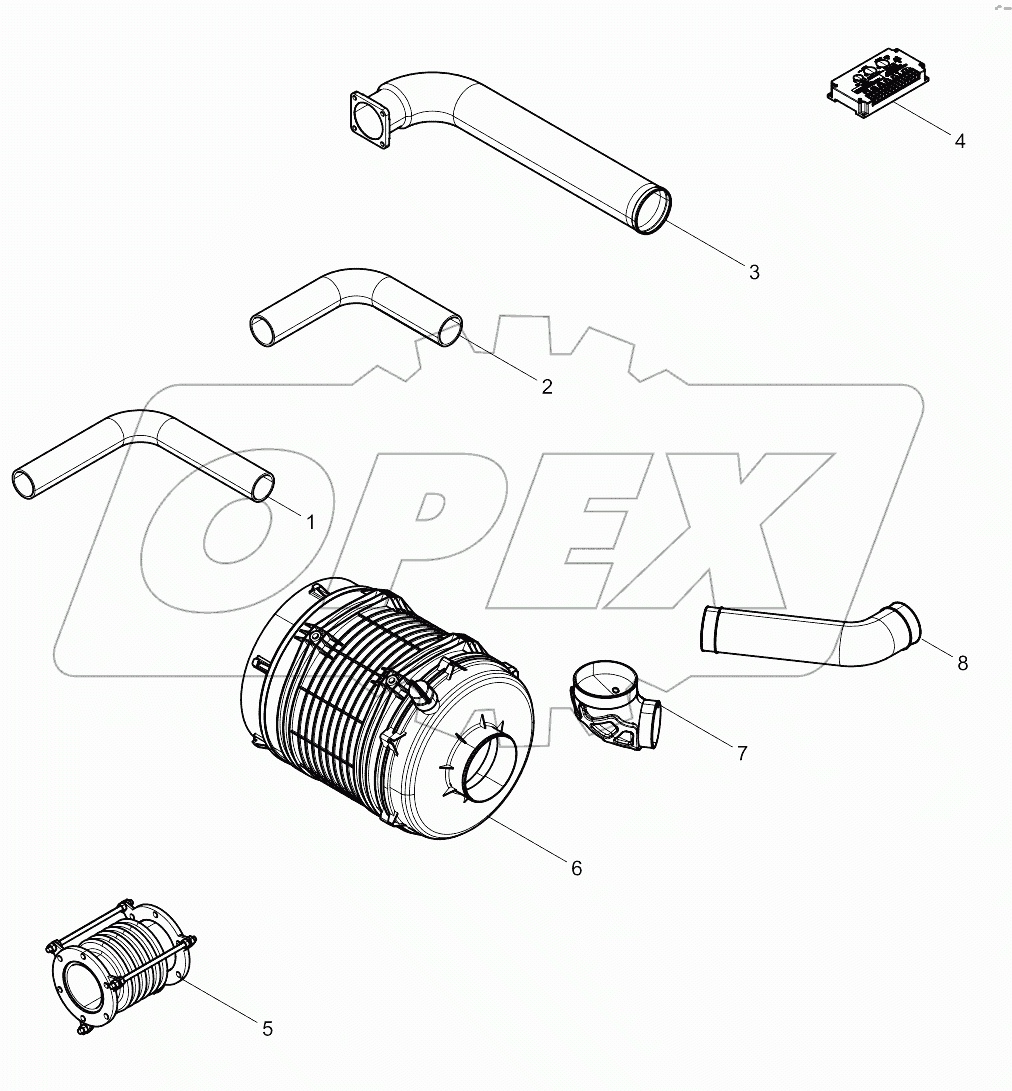 4
3
2
1
OPEX
8
7
6
5