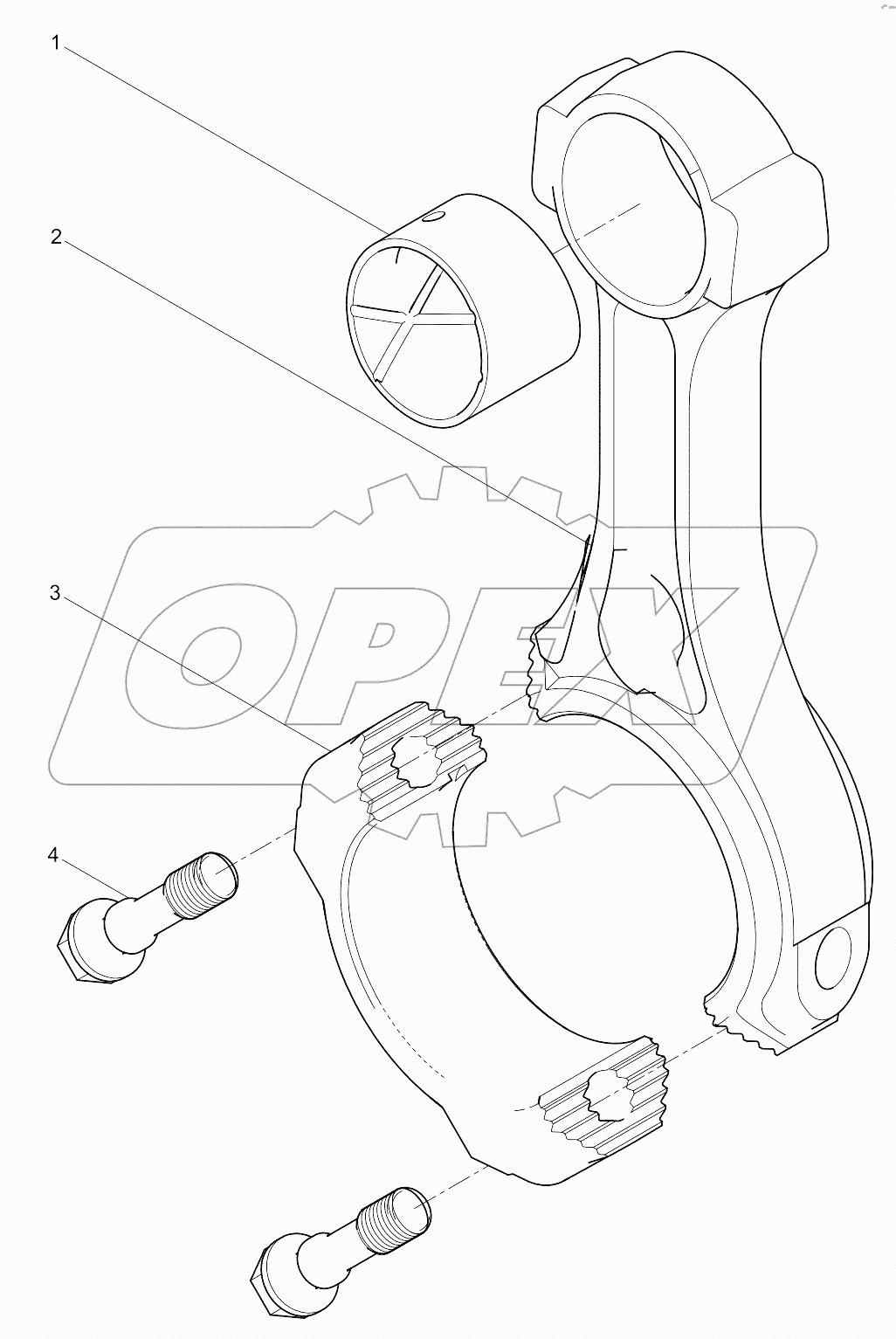 1
2
3
4
OPEX