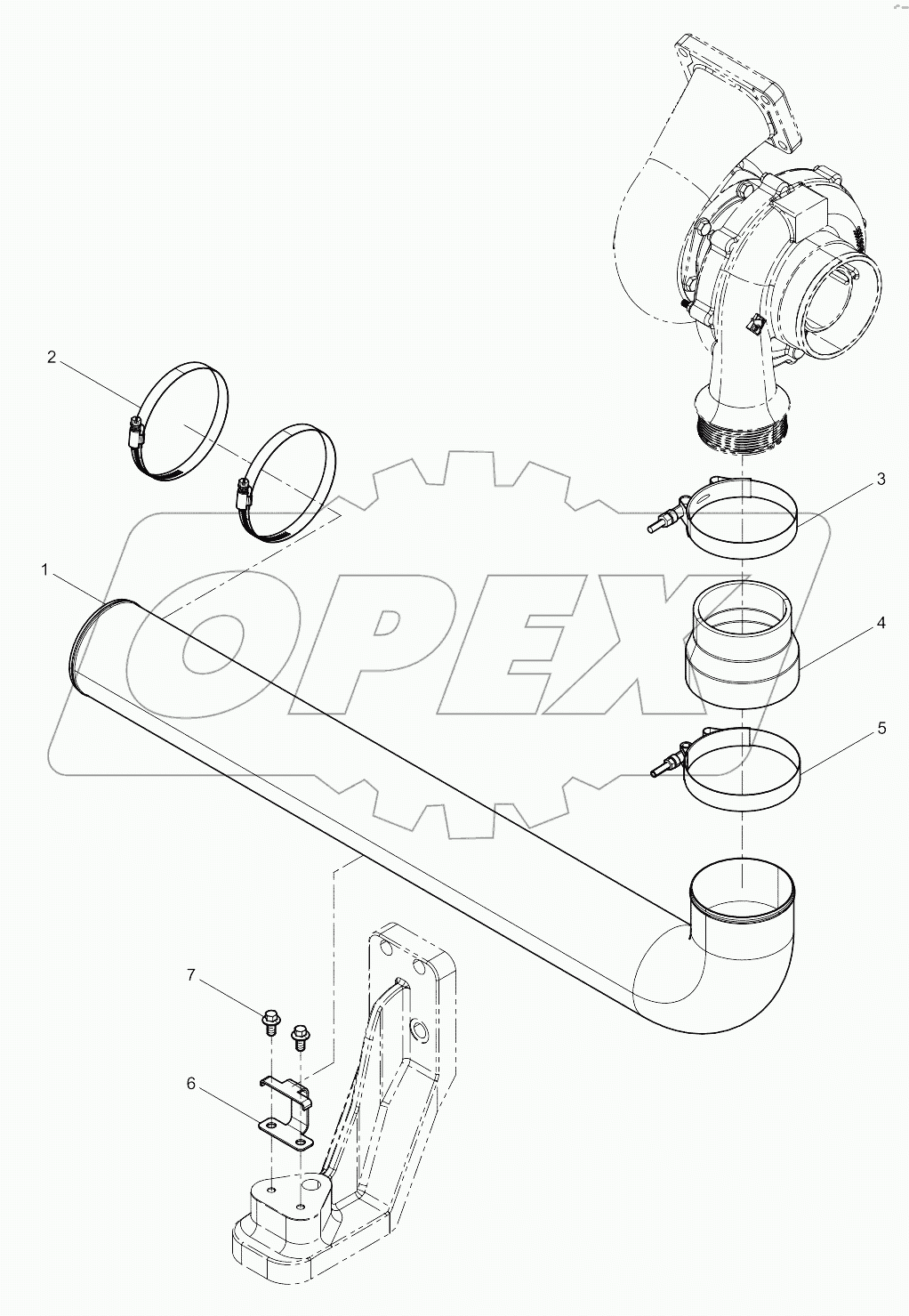 2
3
1
OPEX
4
5
7
6