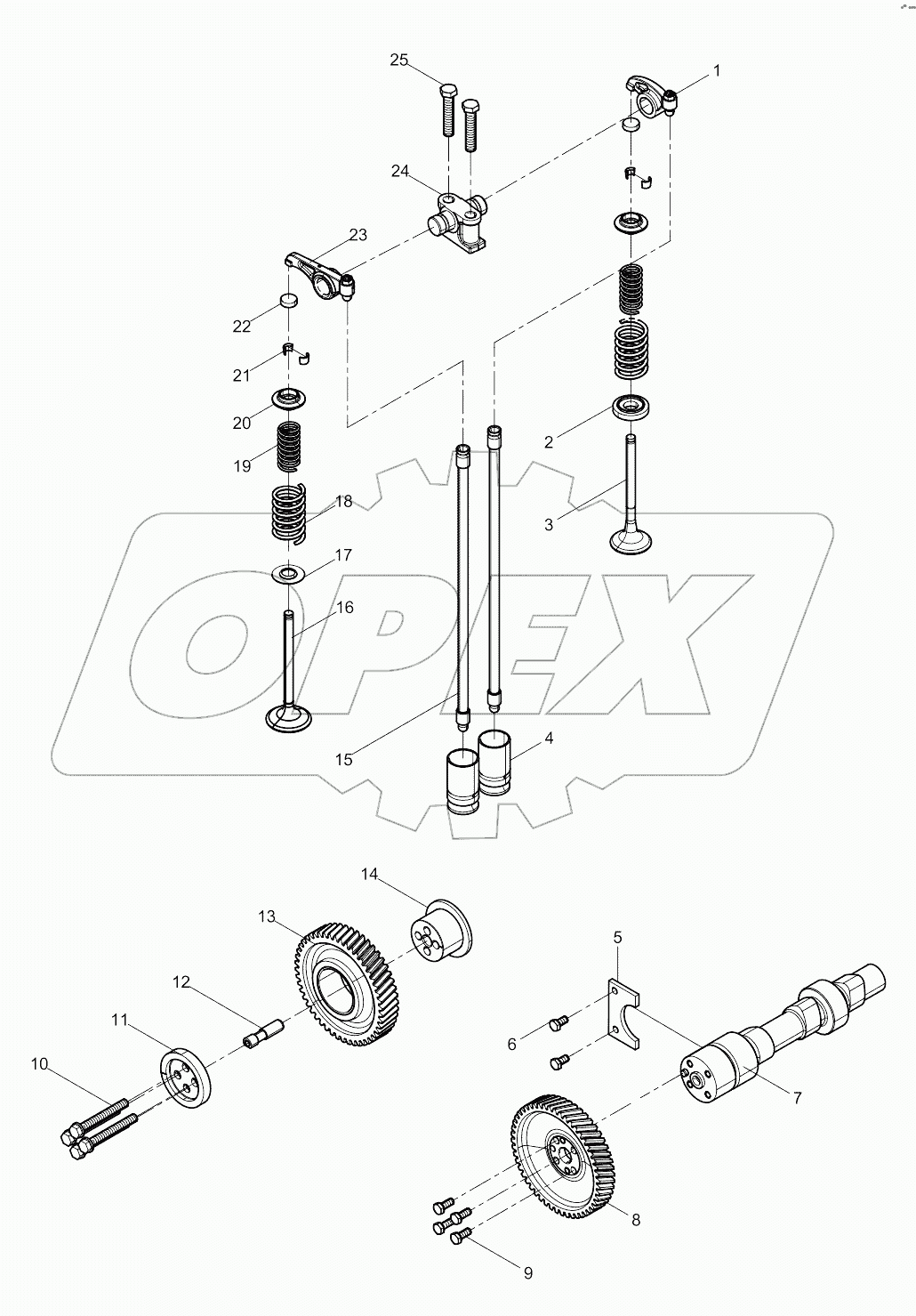 25
1
24
23
22
21
20
19
18
17
16
2
3
OPEX
15
4
14
13
12
11
10
5
6
7
8
9