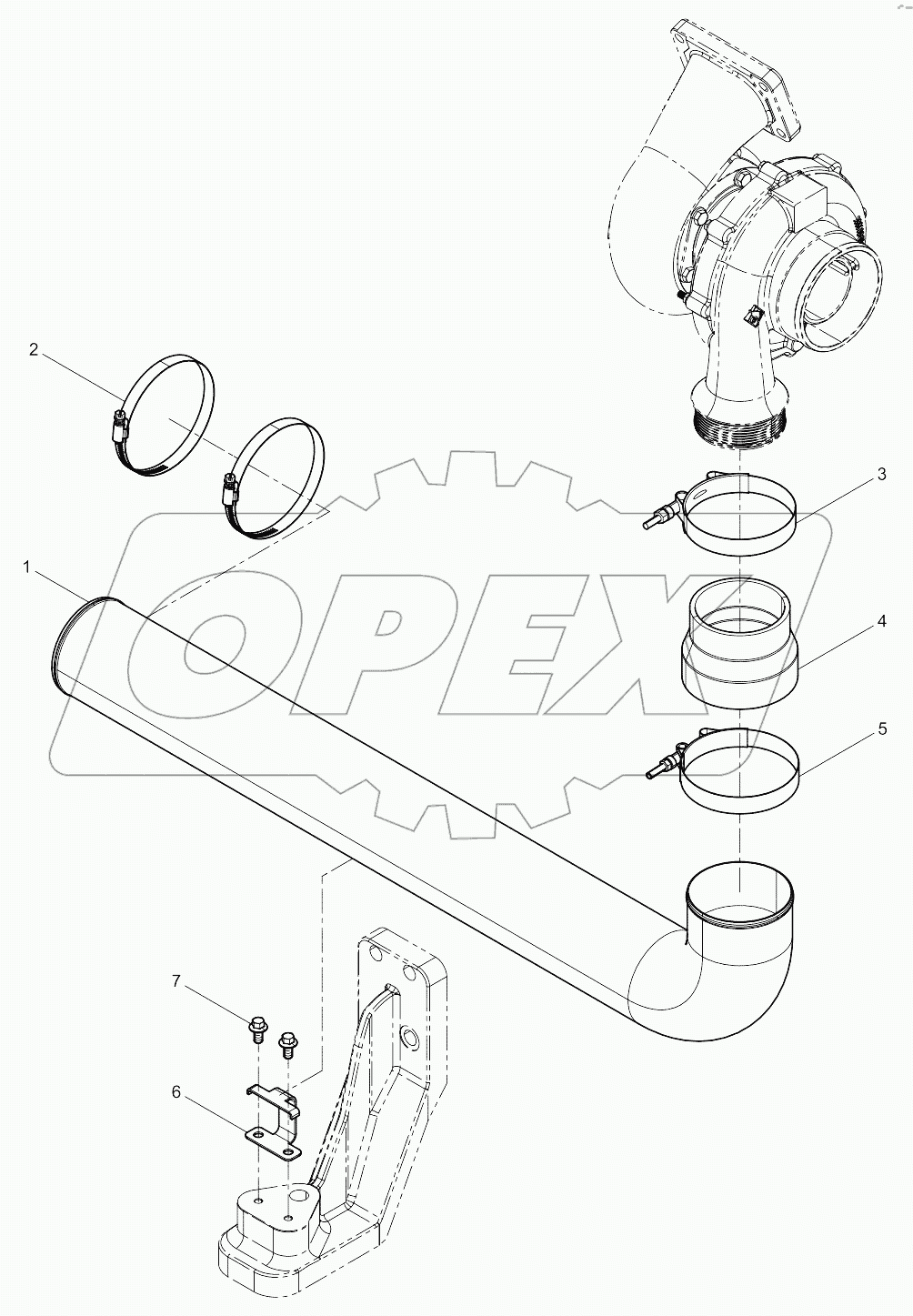 2
3
1
OPEX
4
5
7
6