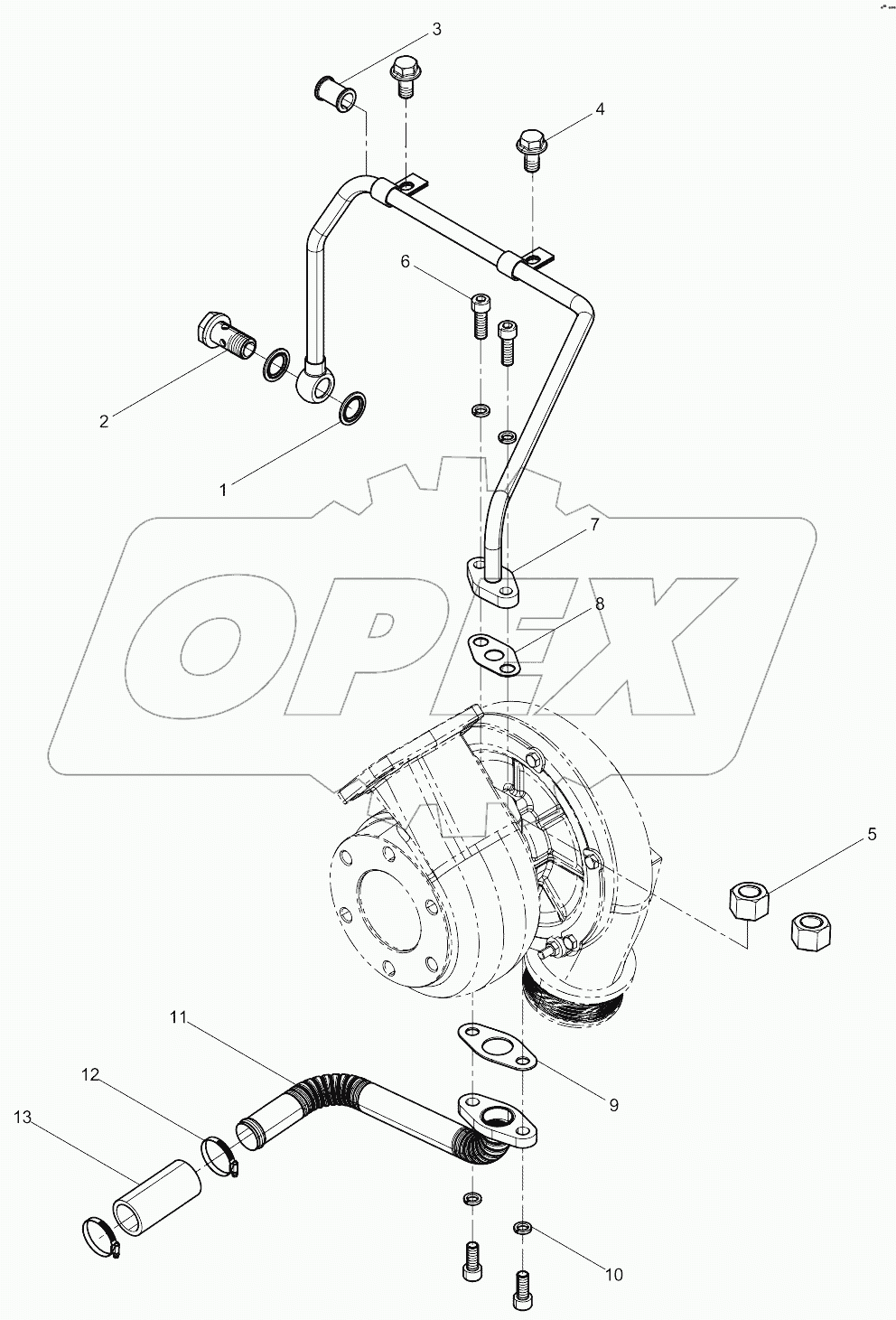 3
4
6
2
1
7
8
OPEX
5
11
12
13
9
10