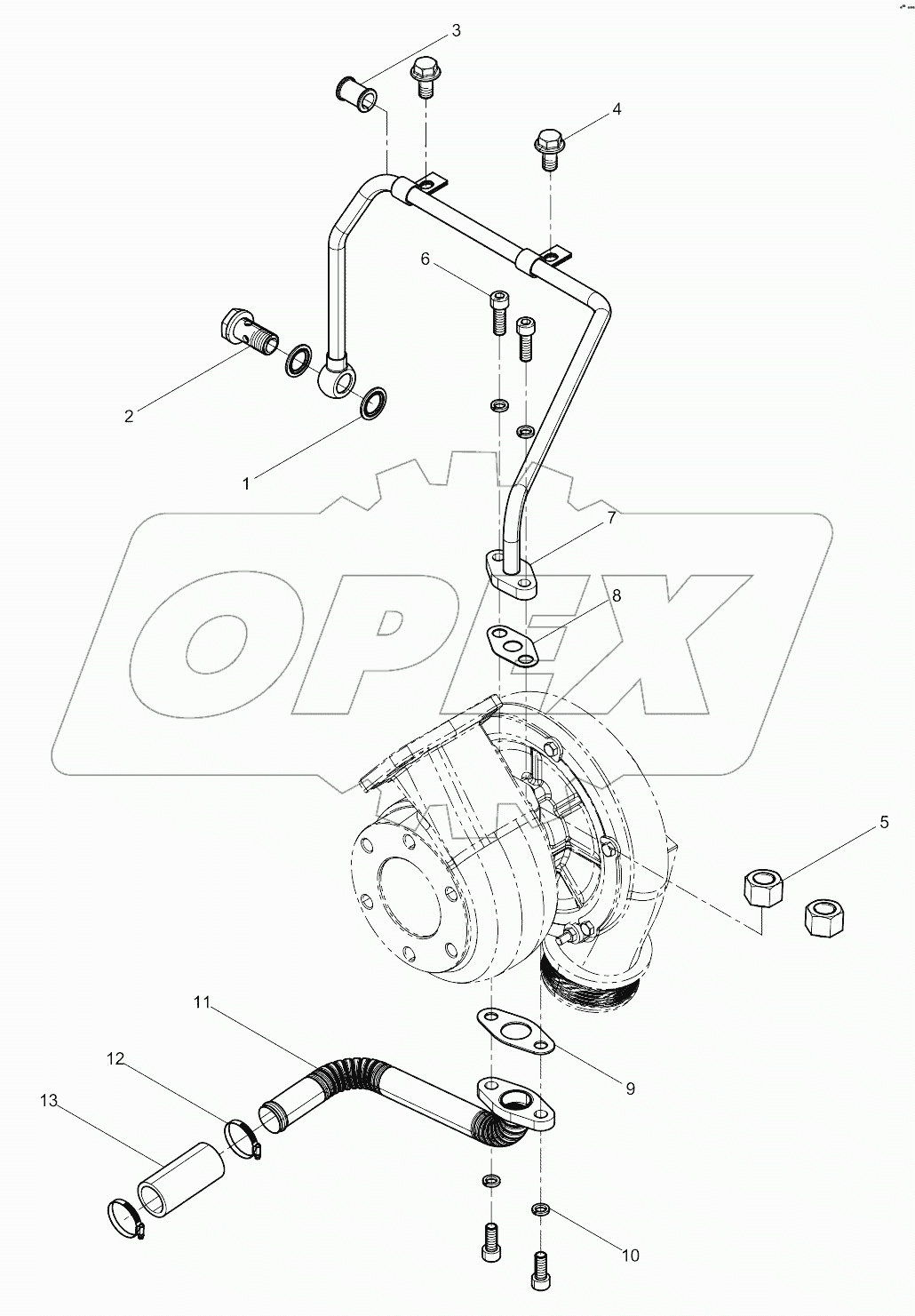 3
4
6
2
1
7
8
OPEX
5
11
12
13
9
10