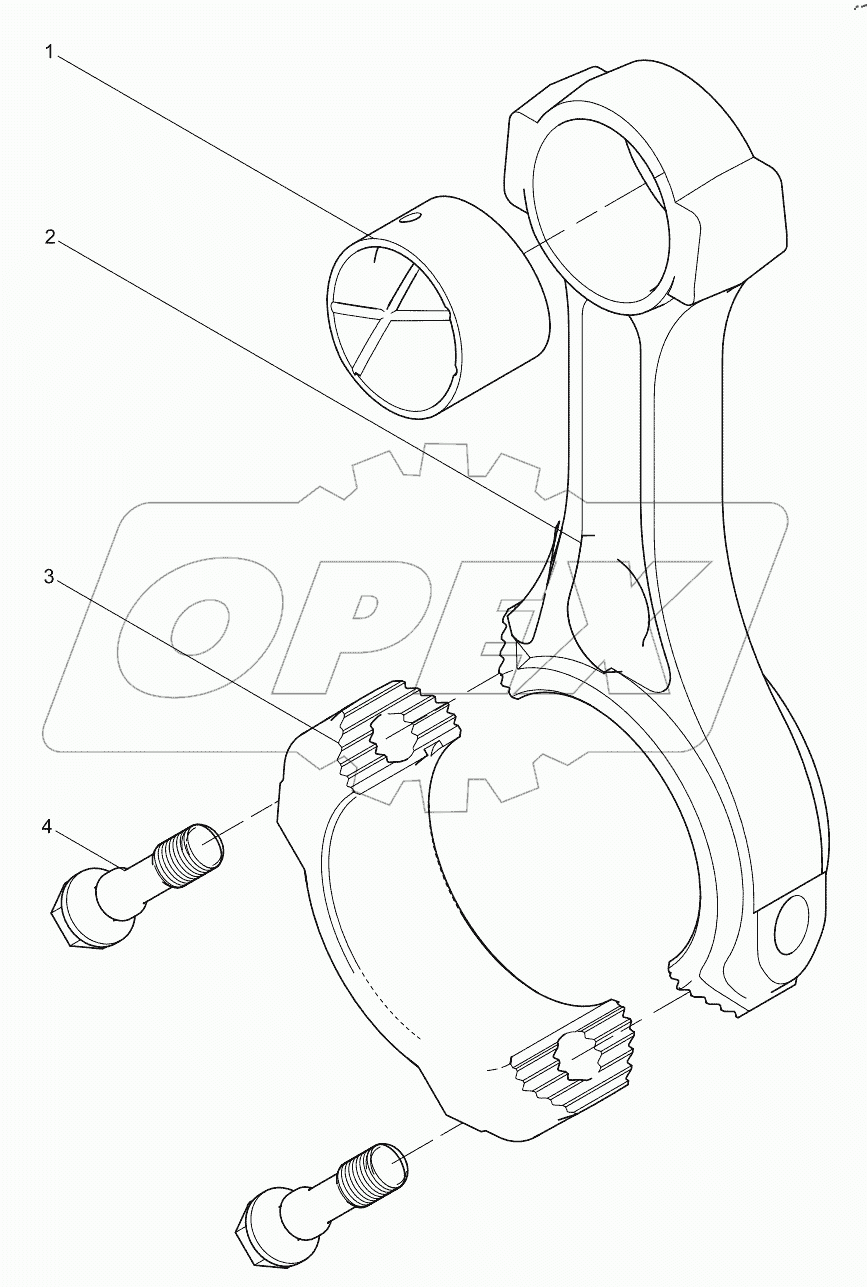 1
2
3
4
OPEX