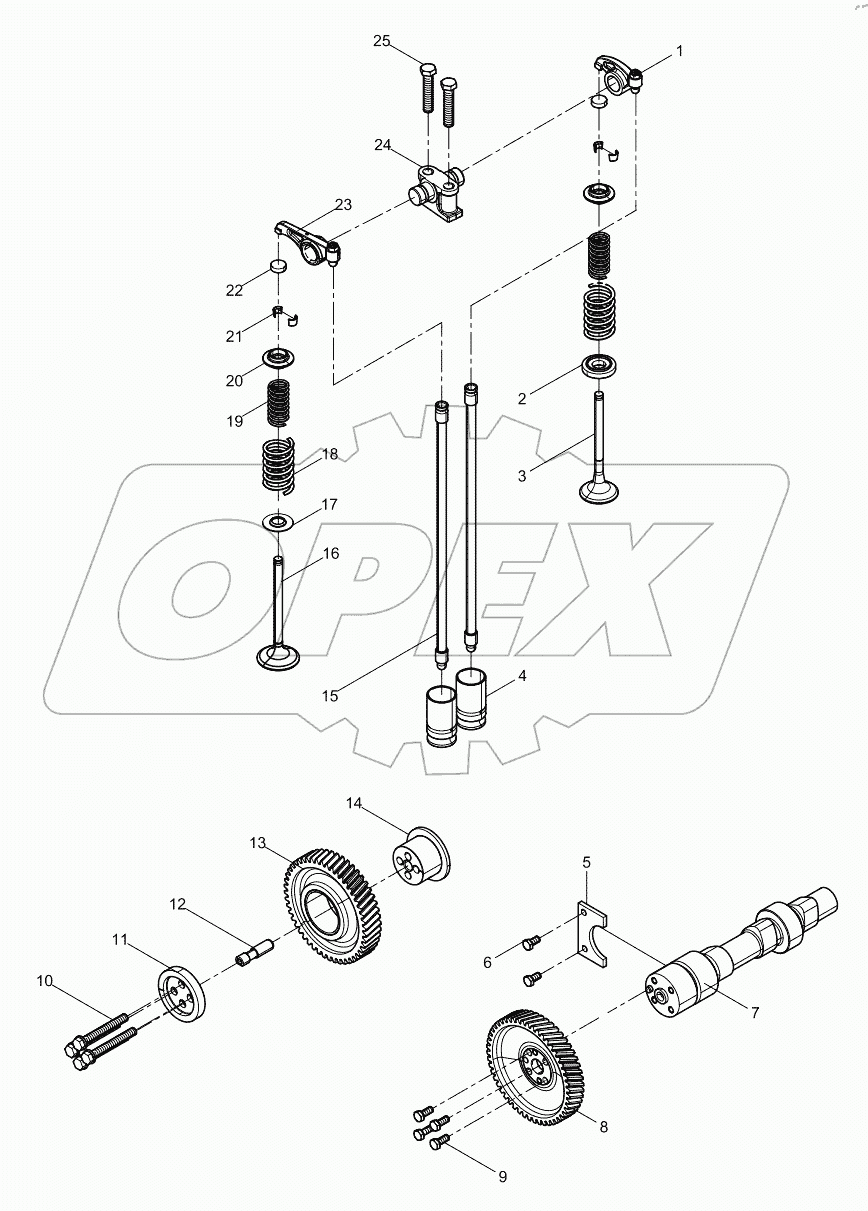 25
1
24
23
22
21
20
19
18
17
16
2
3
15
4
OPEX
14
13
12
11
10
5
6
7
8
9