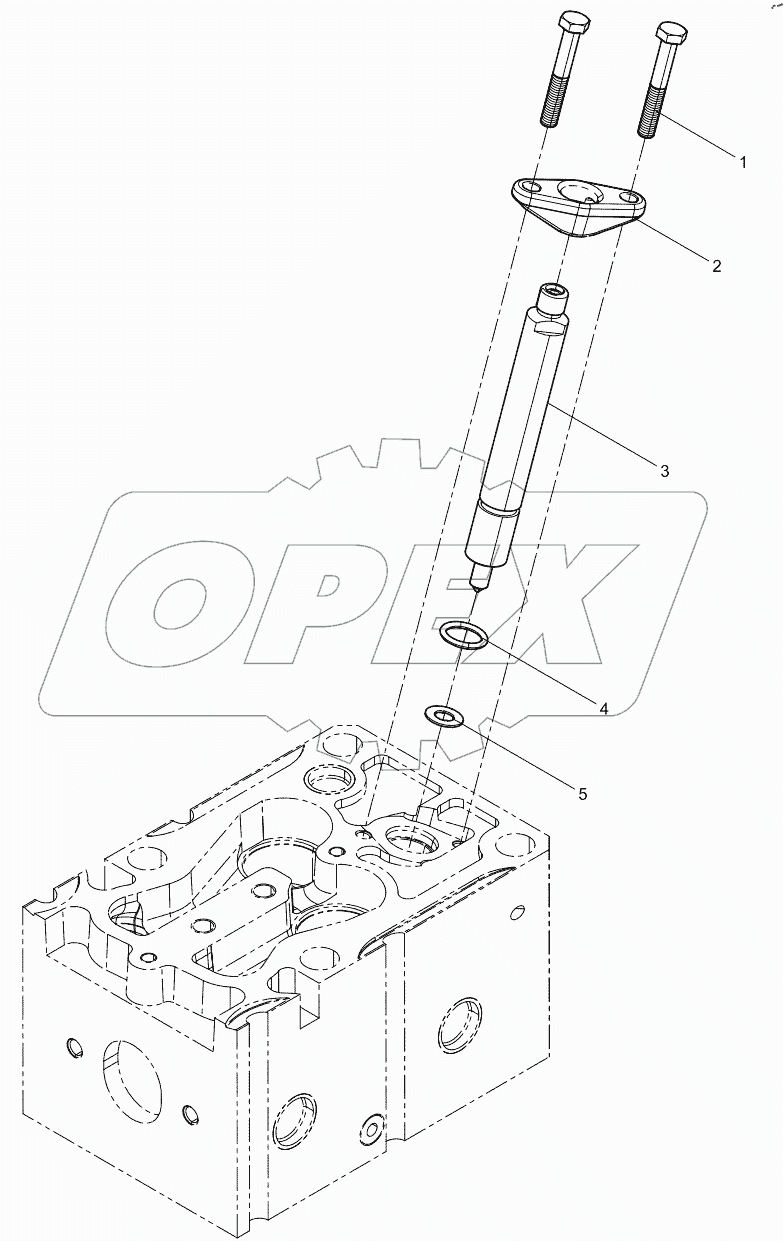 1
2
3
OPEX
4
5