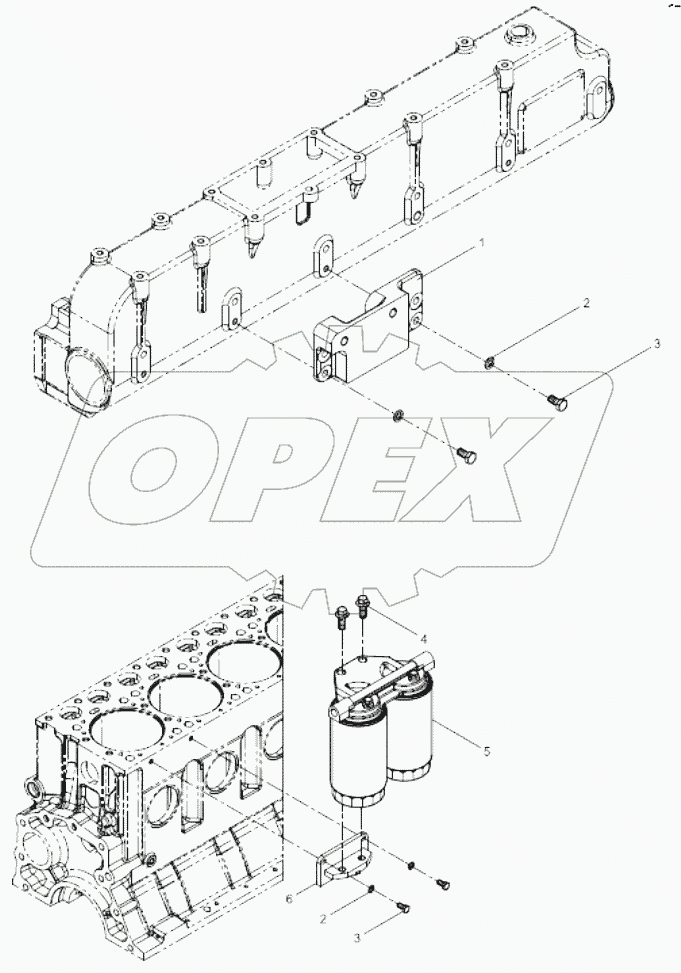 1
2
3
OPEX
4
5
6
2
3