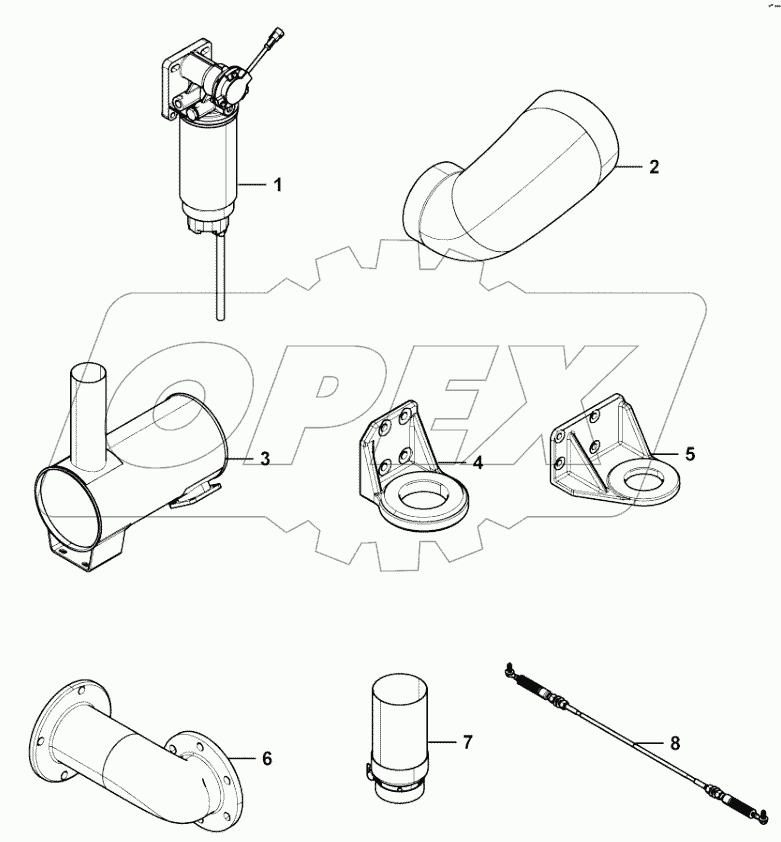 1
2
OPEX
3
4
5
6
7
8