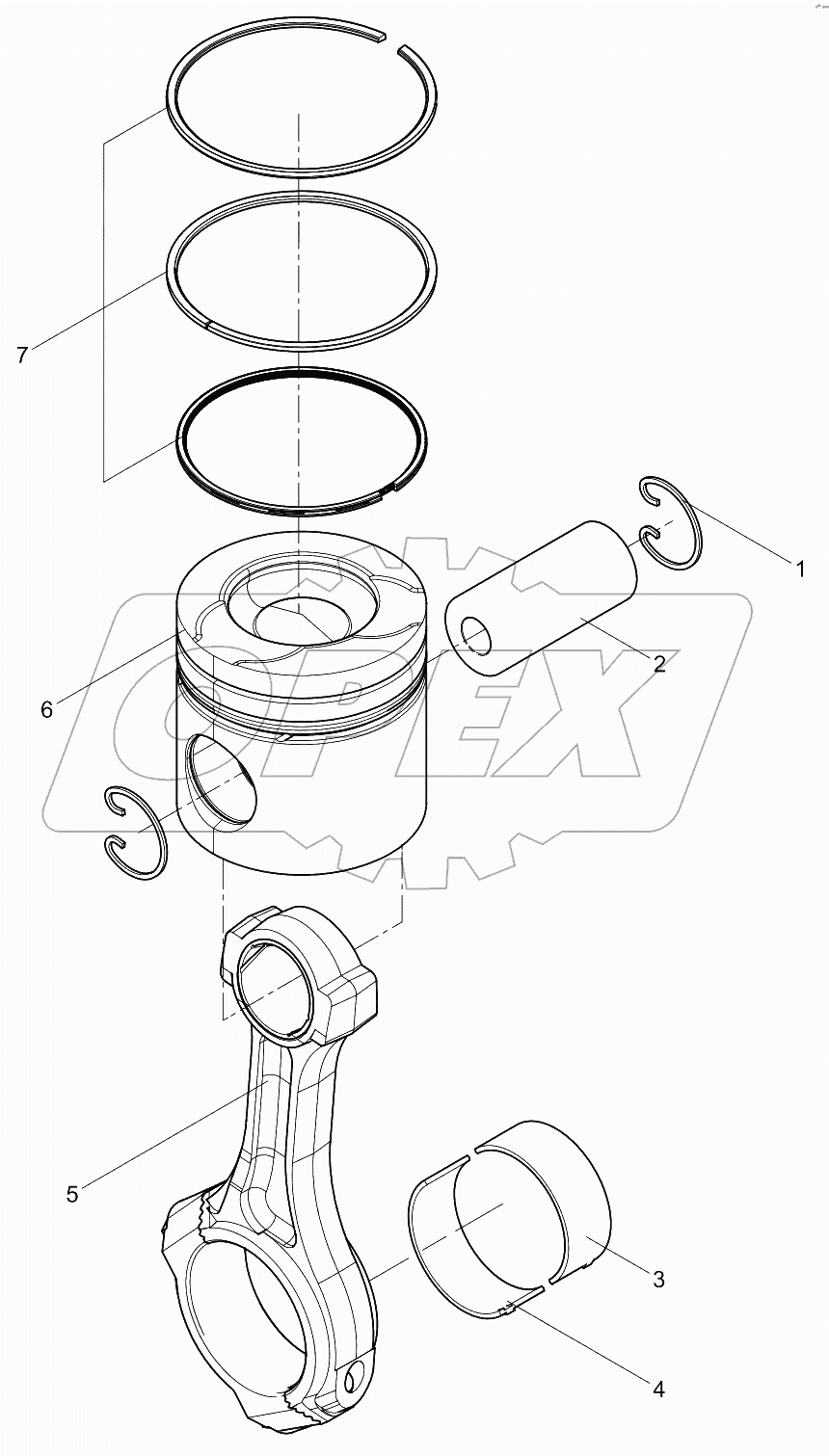 7
1
2
6
OPEX
5
3
4