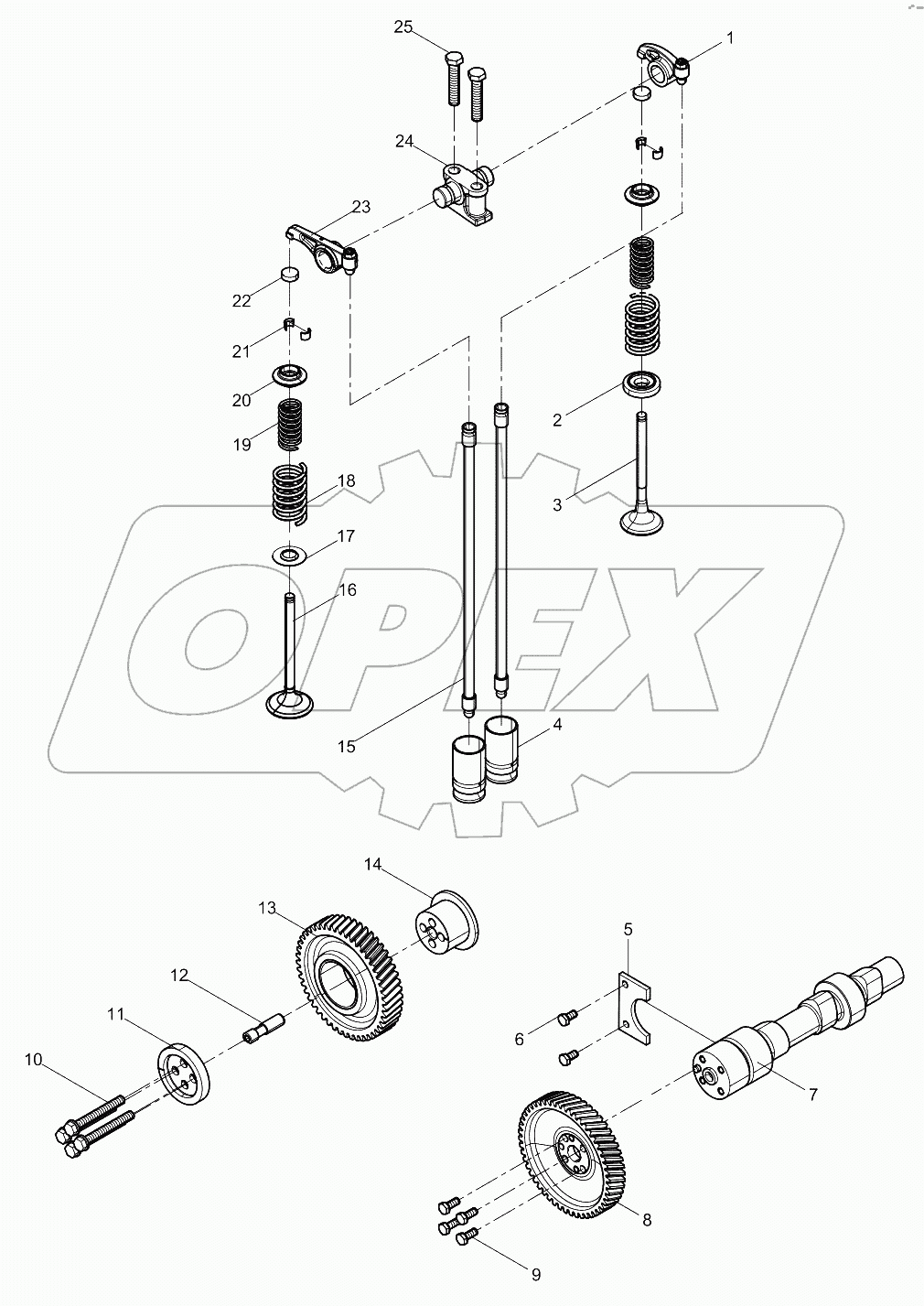 25
1
24
23
22
21
20
19
18
17
16
2
3
15
4
OPEX
14
13
12
11
10
5
6
7
8
9