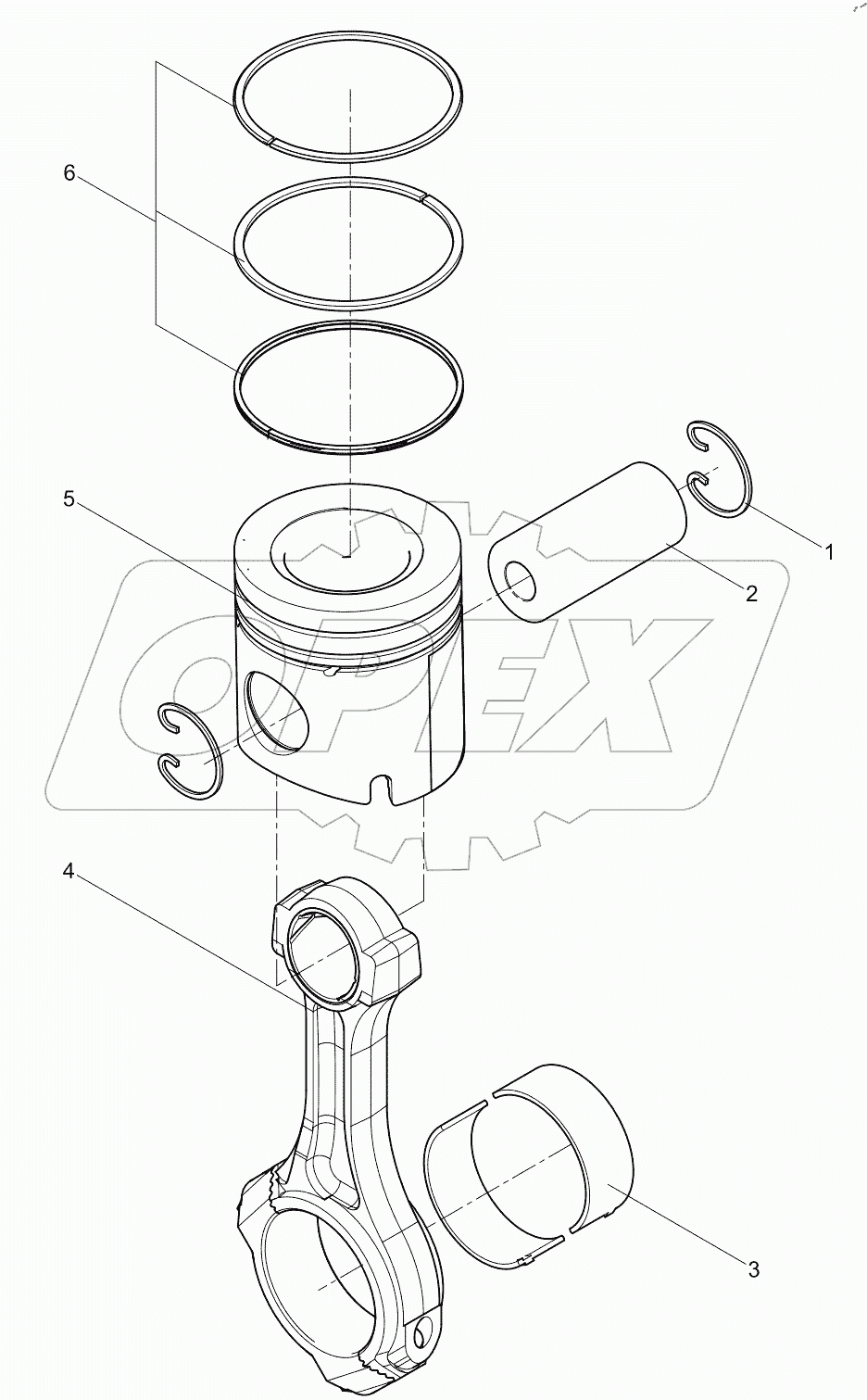 6

5

1

2

OPEX

4

3