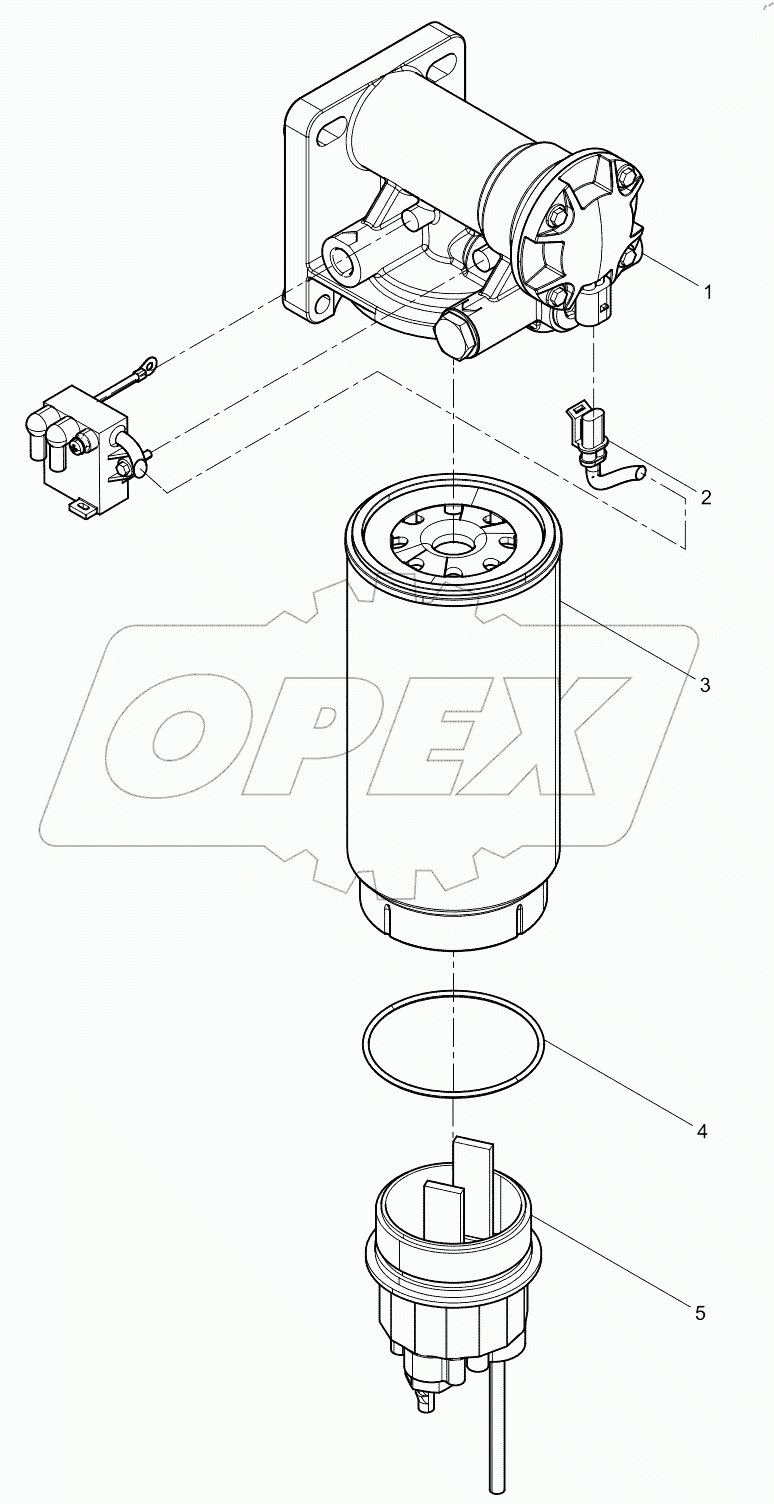 1
2
3
OPEX
4
5