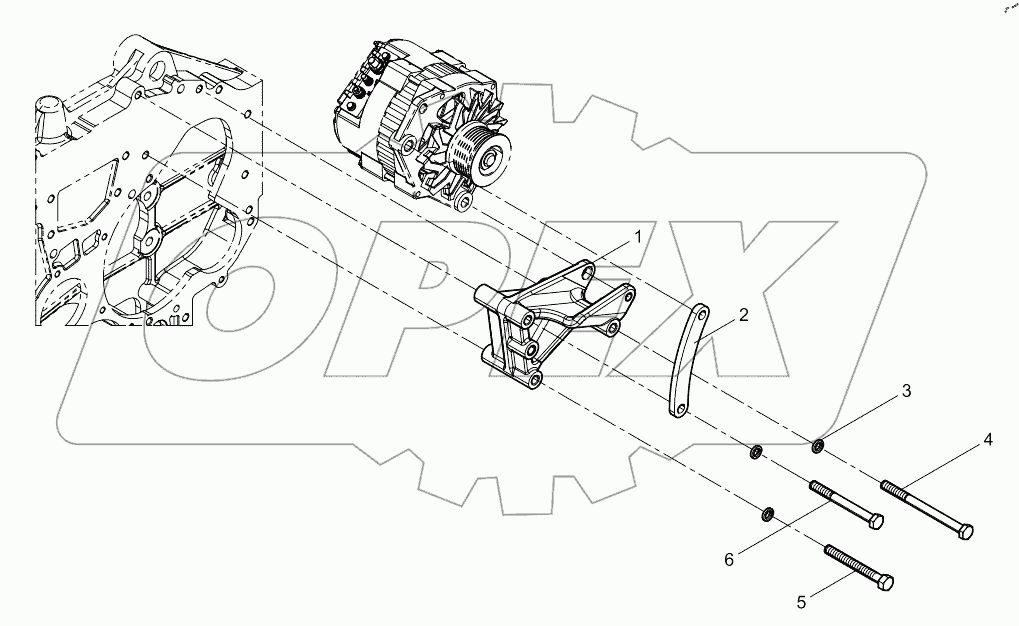 OPEX

1
2
3
4
6
5