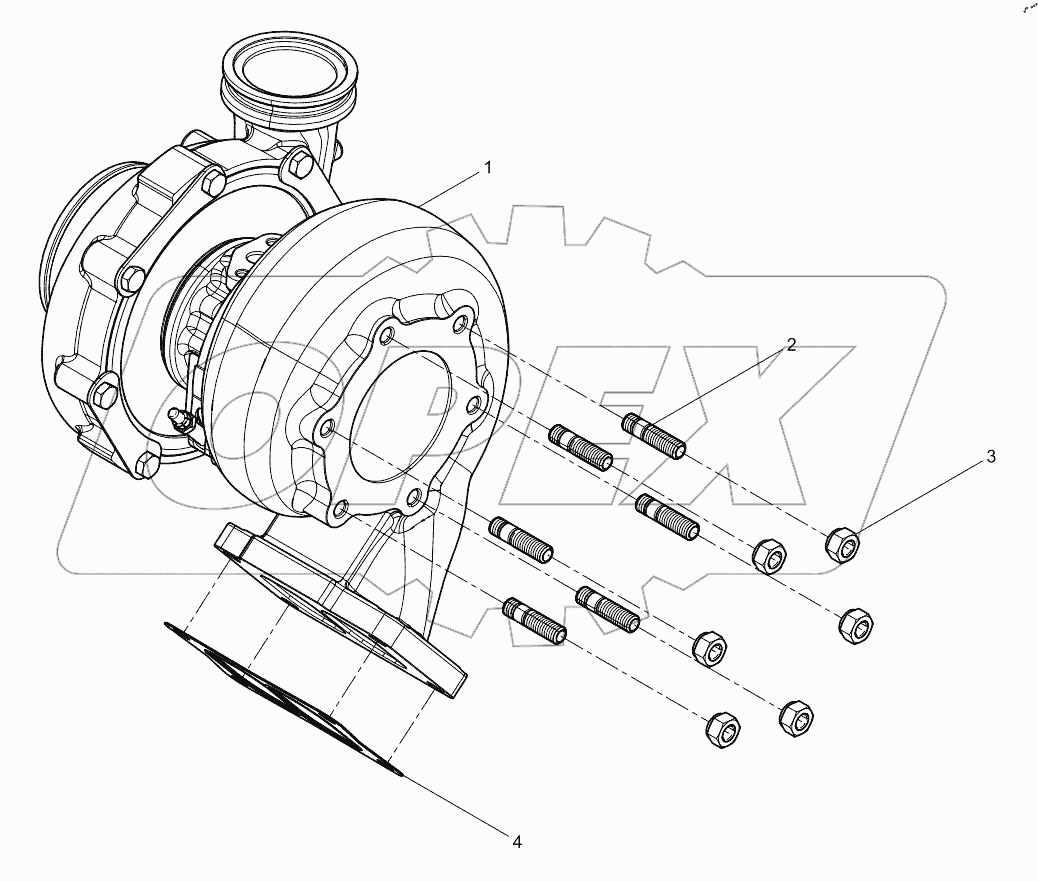 1

2

3

4

OPEX