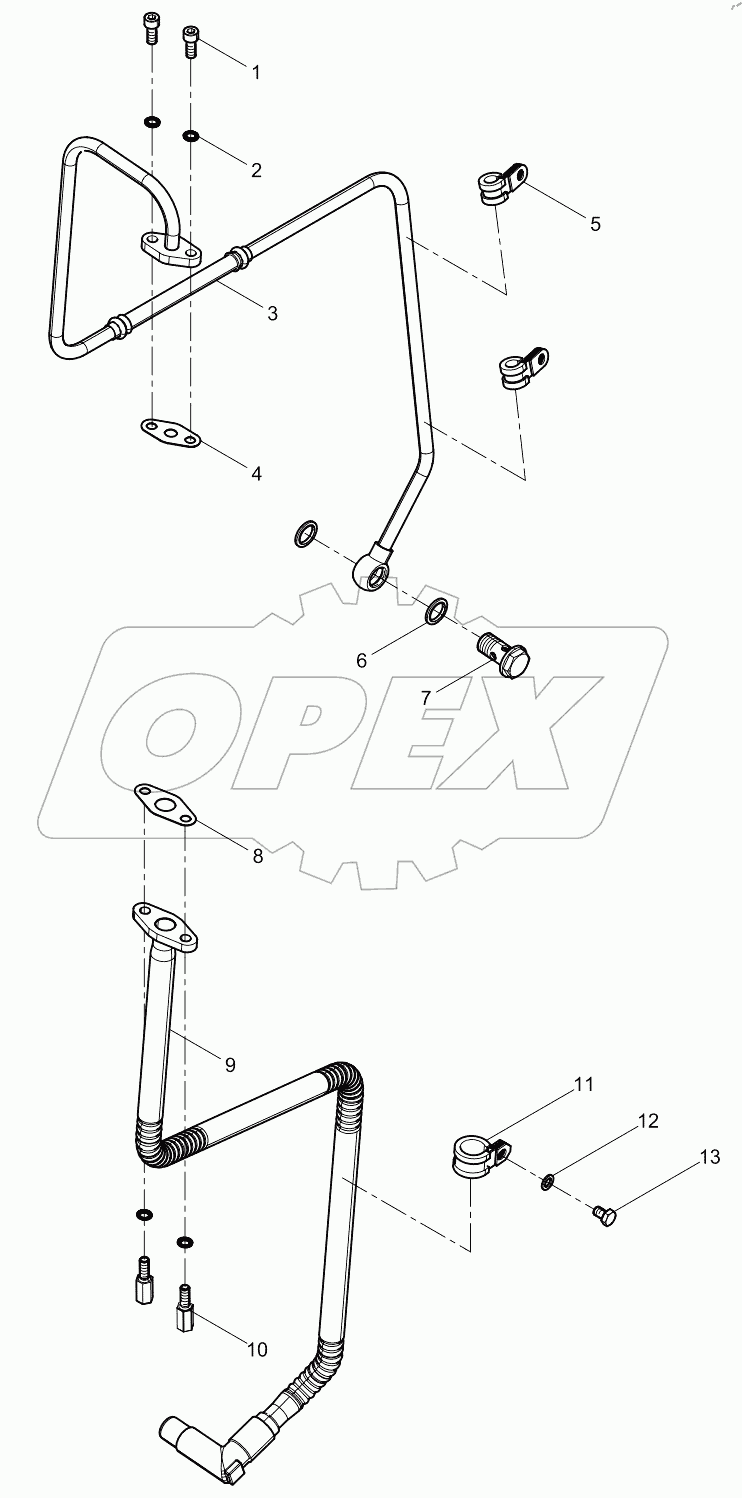 1
2
5
3
4
6
7
OPEX
8
9
11
12
13
10