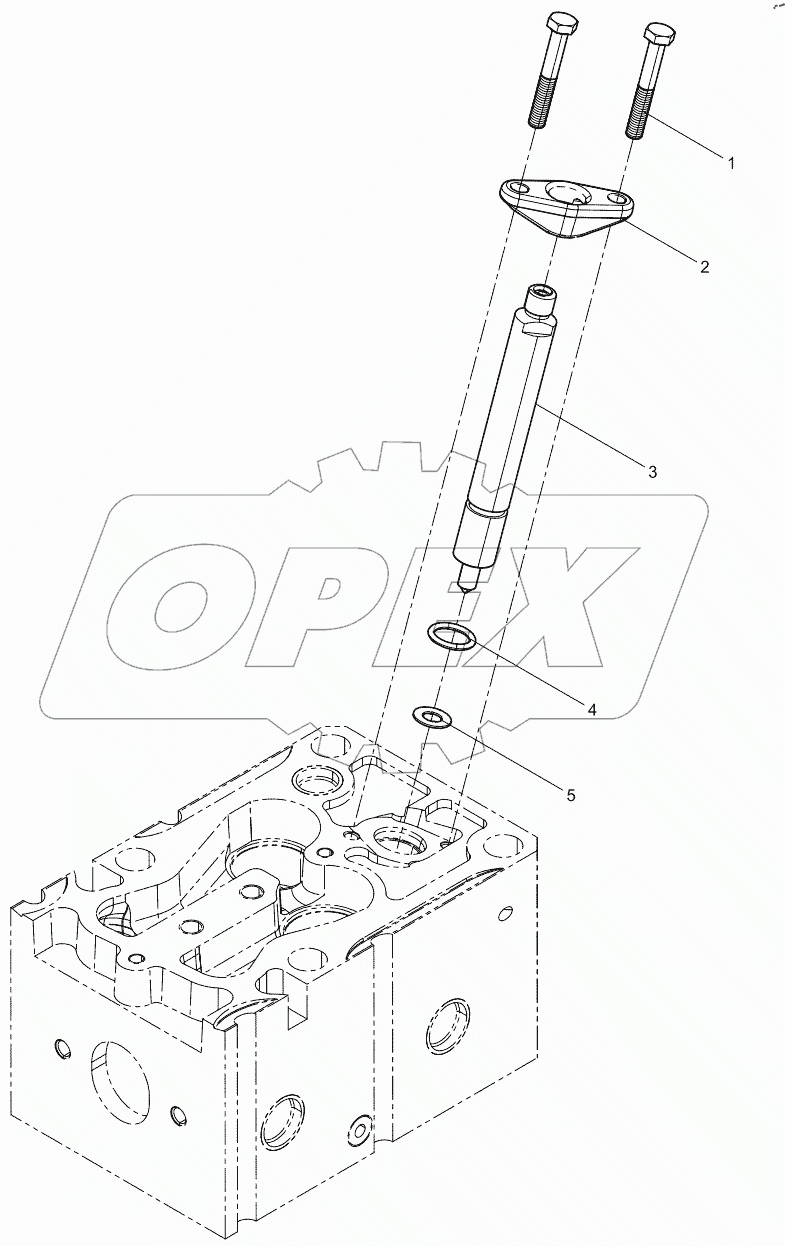 1
2
3
OPEX
4
5