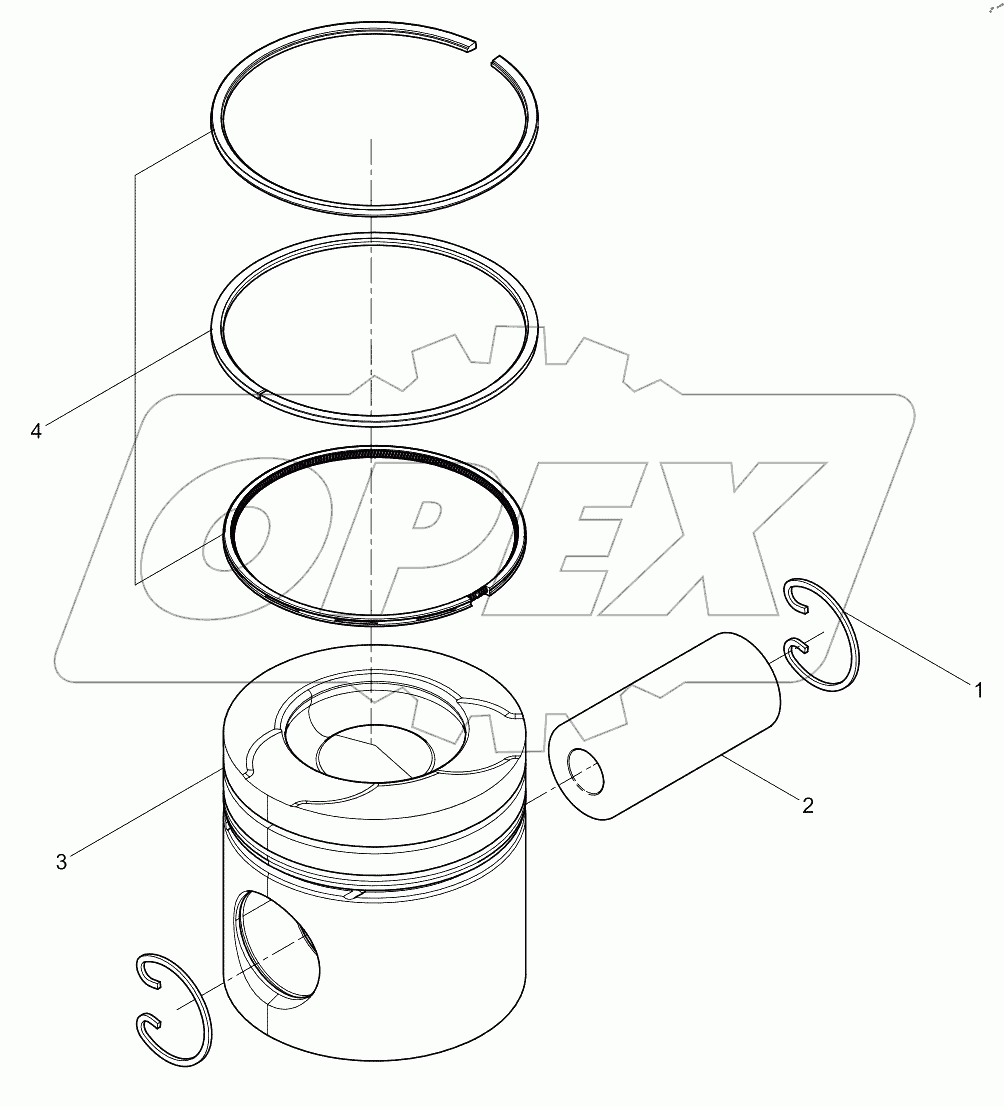 4

OPEX

1

2

3