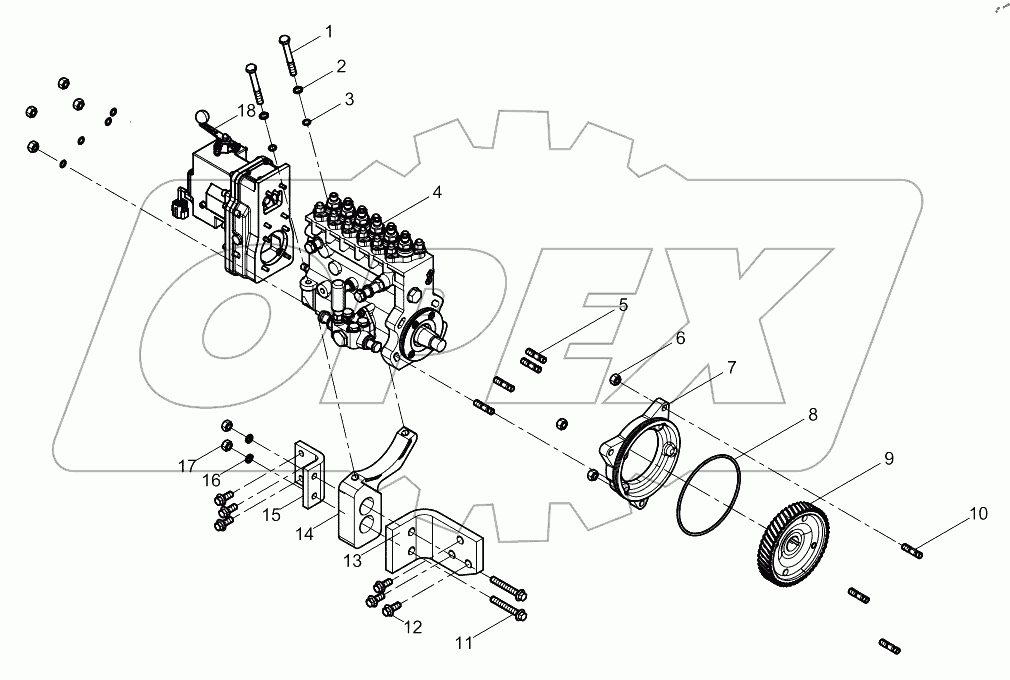 1
2
3
18
4
5
6
7
8
9
10
17
16
15
14
13
12
11
OPEX