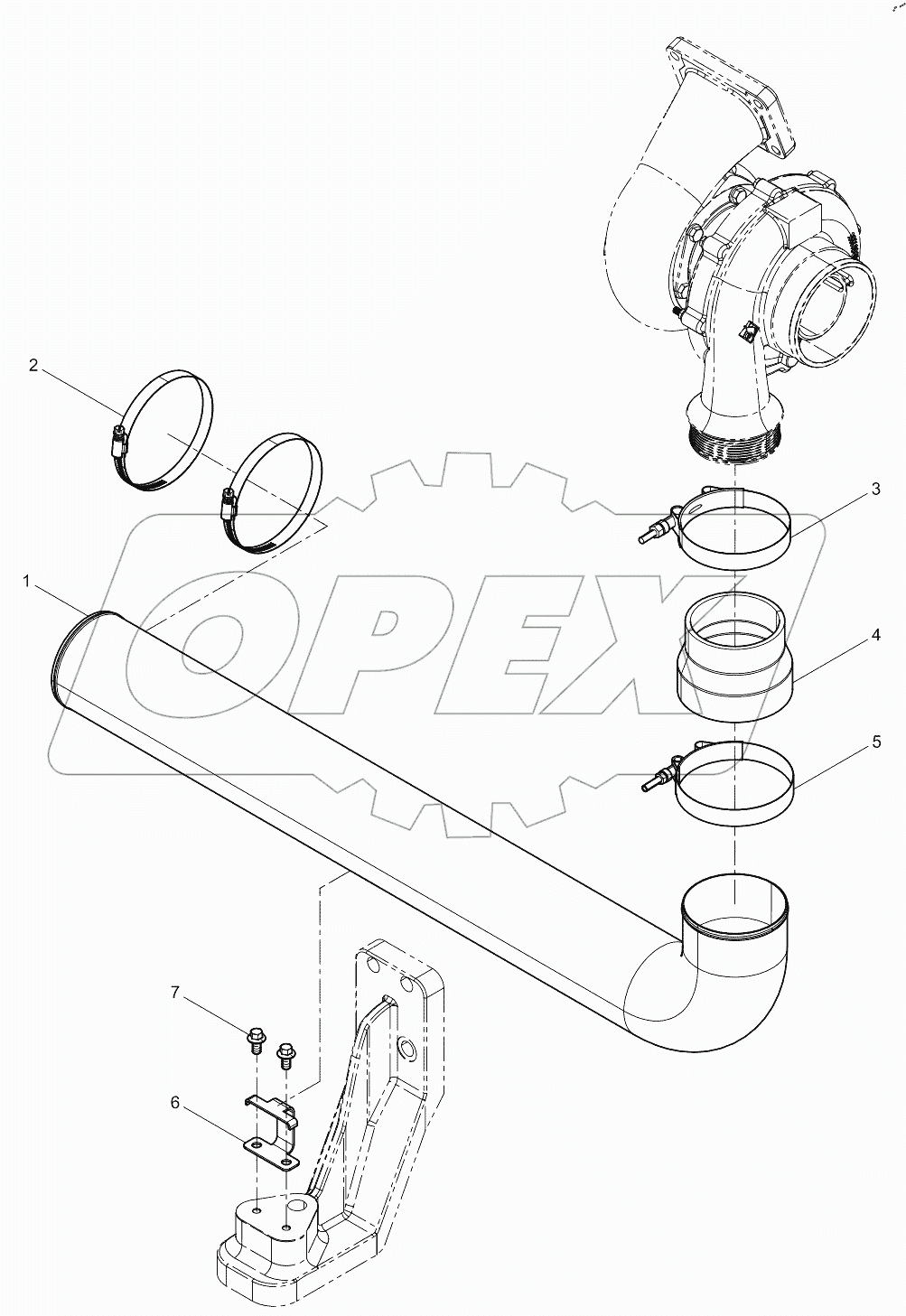 2
3
1
OPEX
4
5
7
6