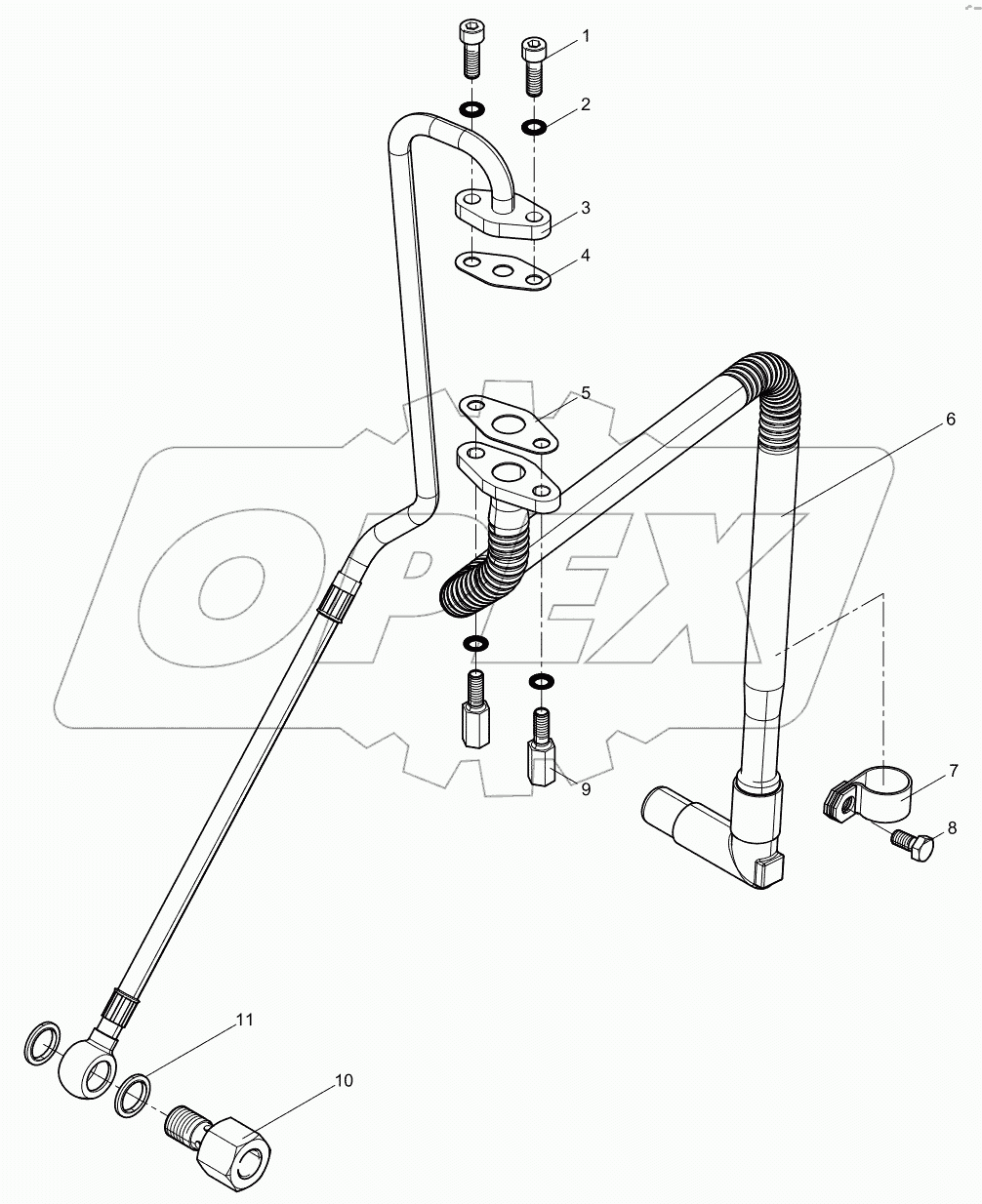 1
2
3
4
5
6
OPEX
7
8
9
11
10